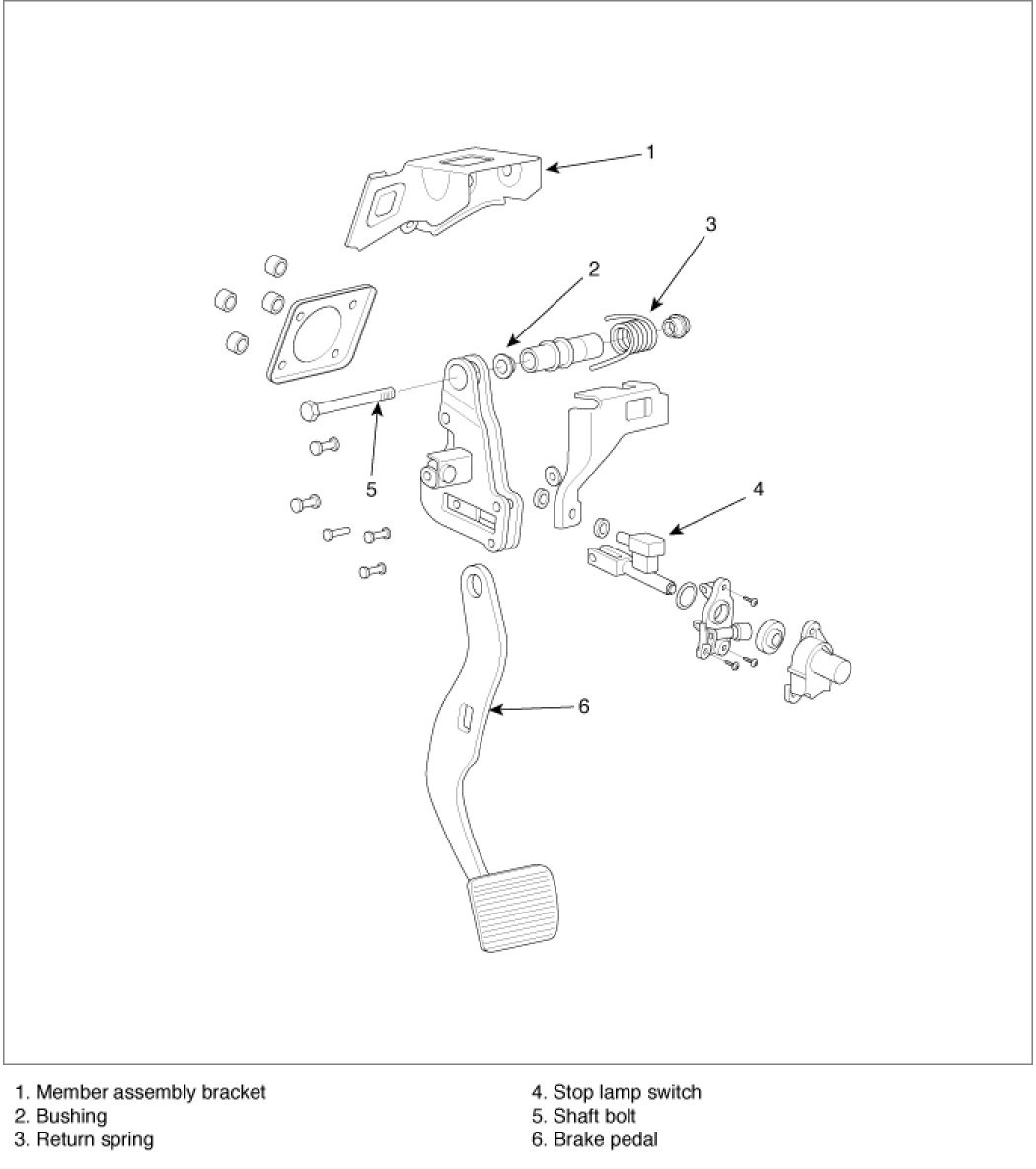 1
3
2
5
4
6

1. Member assembly bracket
2. Bushing
3. Return spring

4. Stop lamp switch
5. Shaft bolt
6. Brake pedal