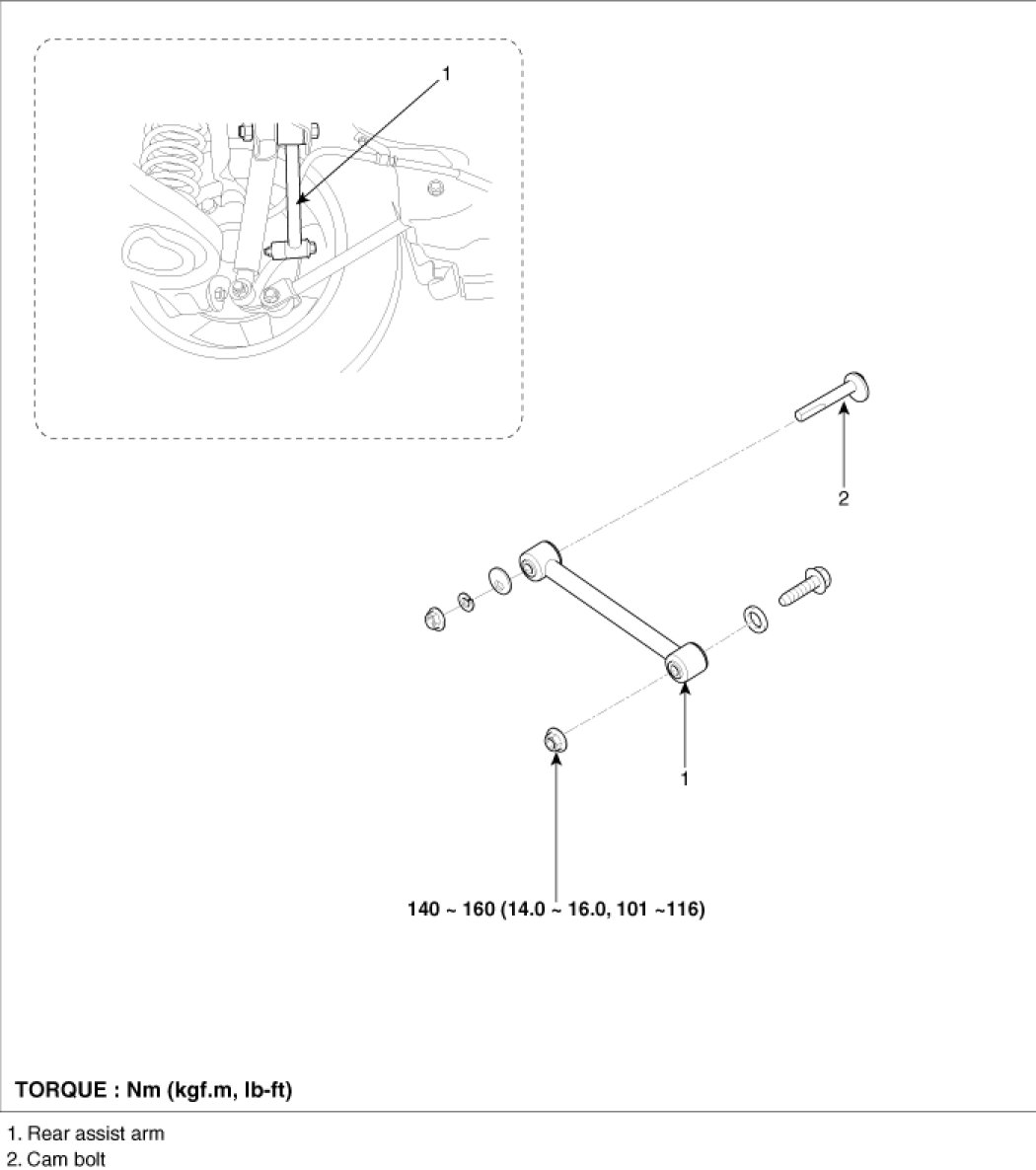 1

2

1

140 ~ 160 (14.0 ~ 16.0, 101 ~116)

TORQUE : Nm (kgf.m, lb-ft)

1. Rear assist arm
2. Cam bolt