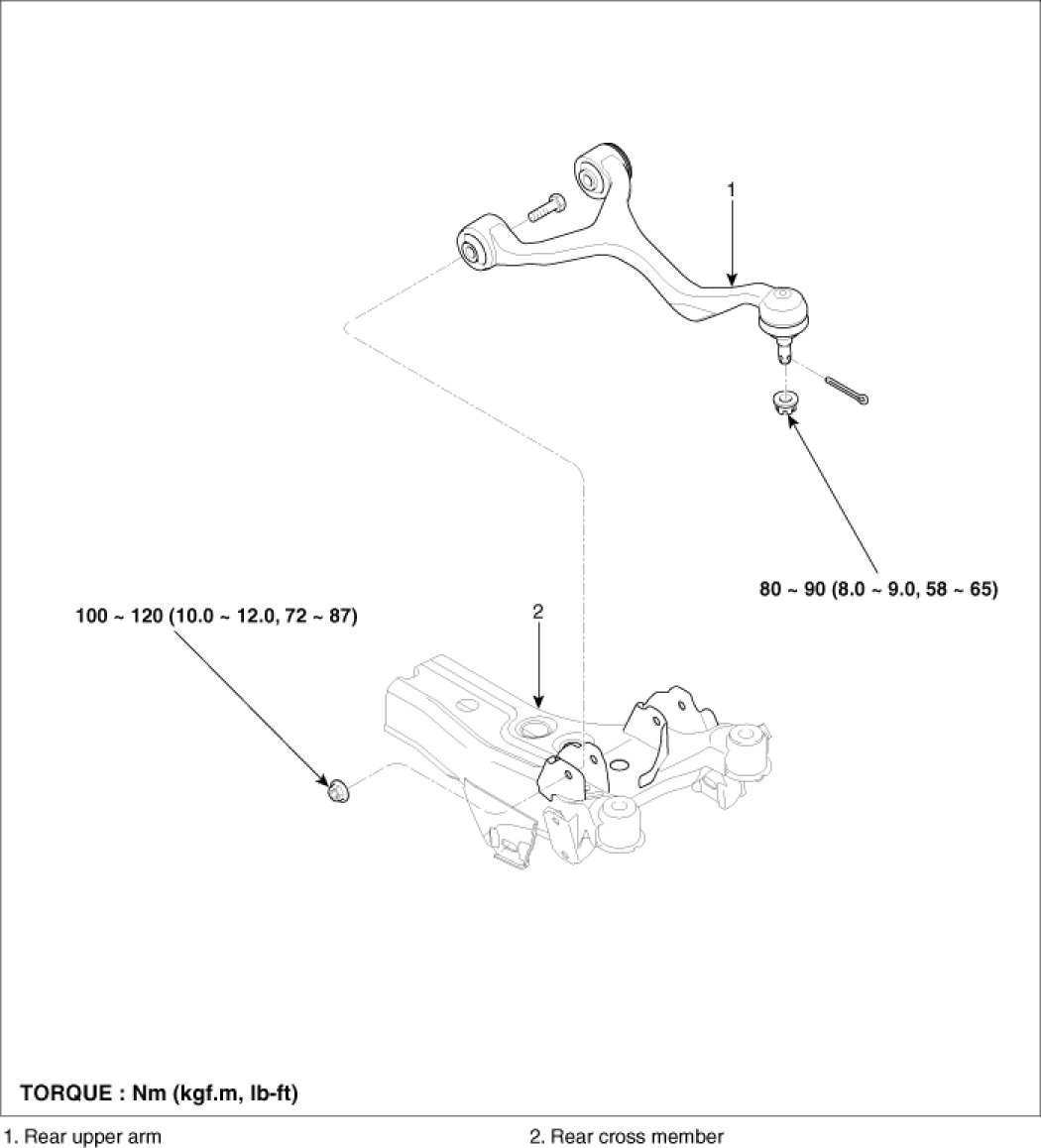 1

80 ~ 90 (8.0 ~ 9.0, 58 ~ 65)

100 ~ 120 (10.0 ~ 12.0, 72 ~ 87)

2

TORQUE : Nm (kgf.m, lb-ft)

1. Rear upper arm

2. Rear cross member