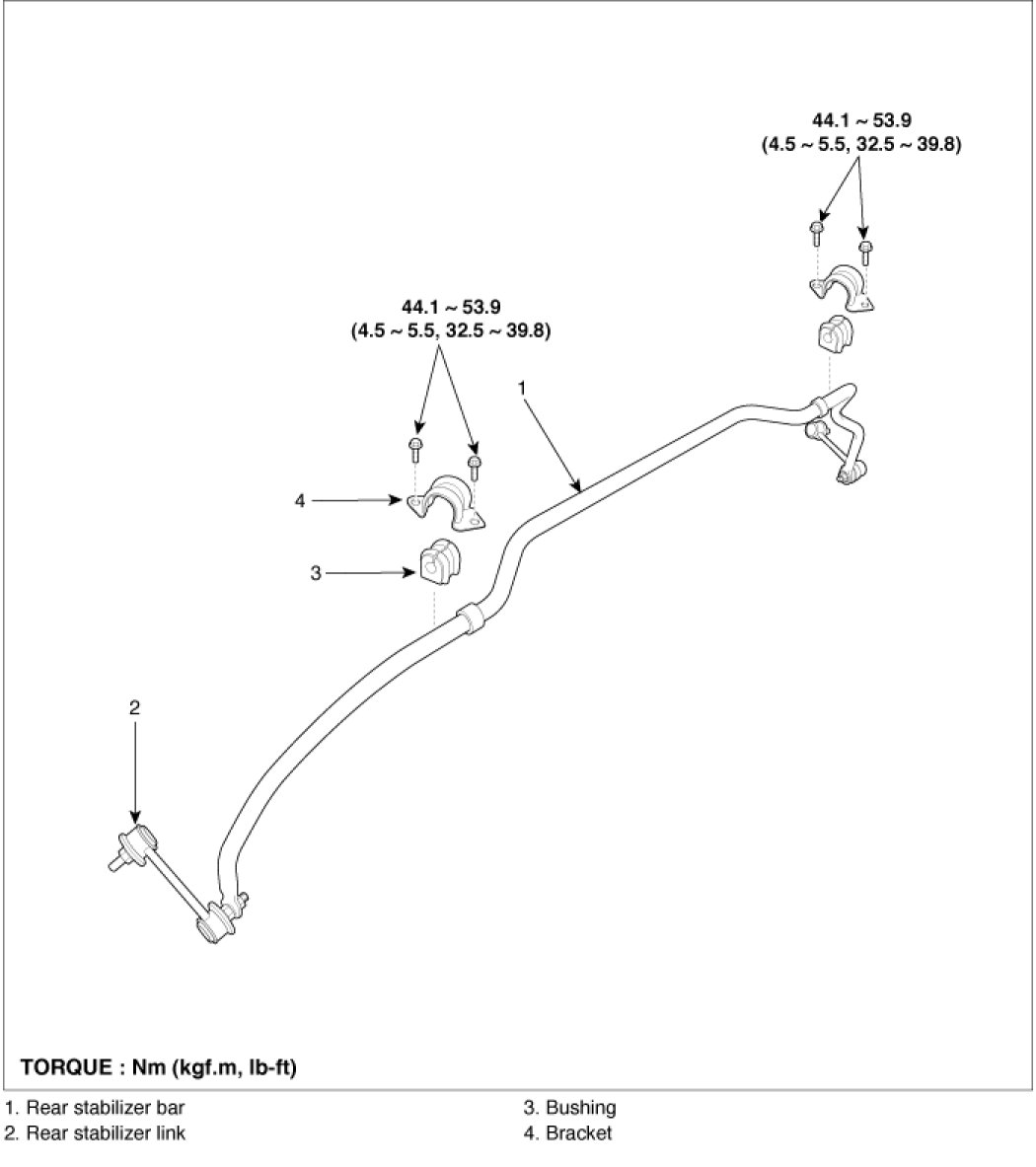 44.1 ~ 53.9
(4.5 ~ 5.5, 32.5 ~ 39.8)

44.1 ~ 53.9
(4.5 ~ 5.5, 32.5 ~ 39.8)

1

4

3

2

TORQUE : Nm (kgf.m, lb-ft)

1. Rear stabilizer bar
2. Rear stabilizer link

3. Bushing
4. Bracket