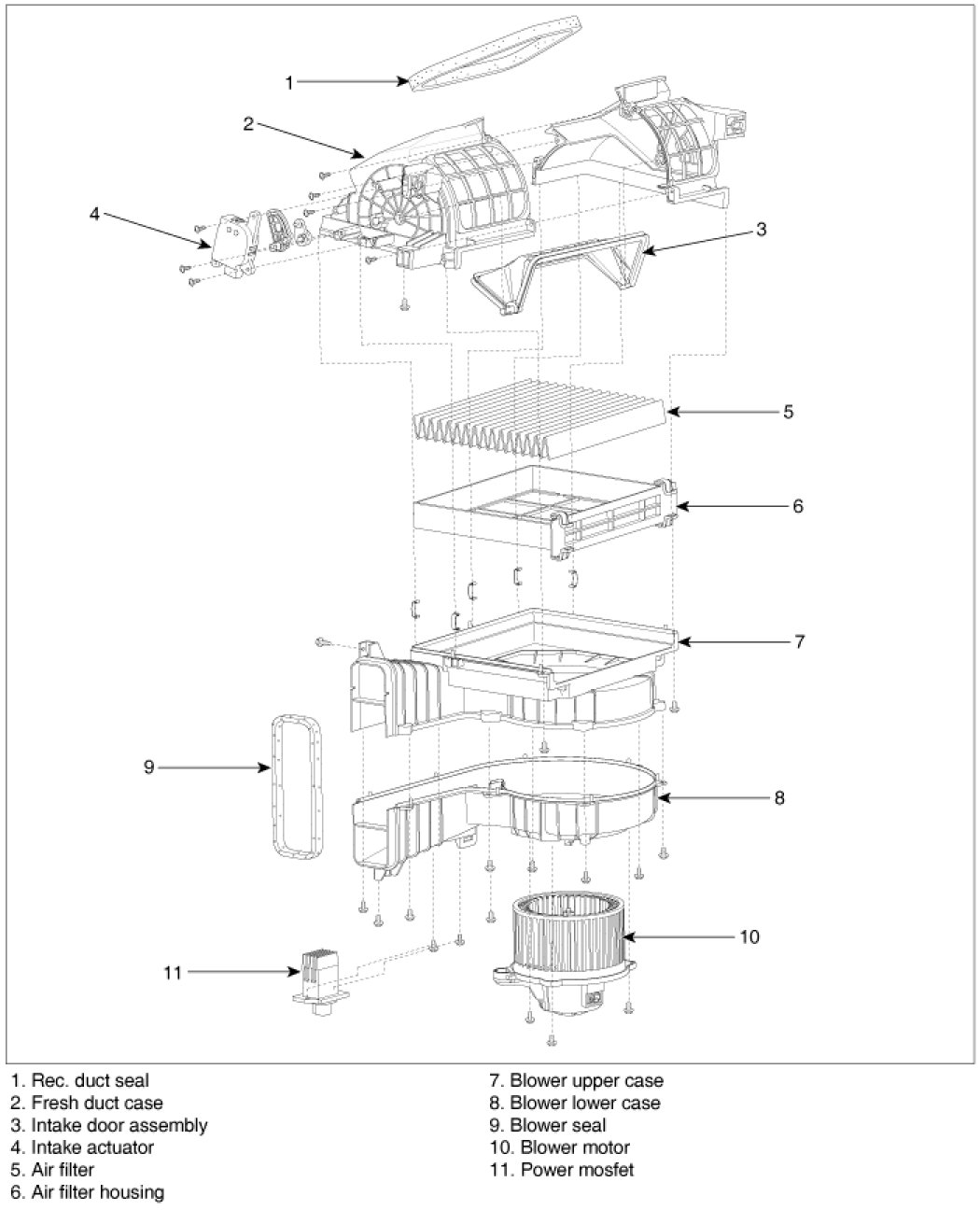 1
2
4
3
5
6
7
9
8
10
11

1. Rec. duct seal
2. Fresh duct case
3. Intake door assembly
4. Intake actuator
5. Air filter
6. Air filter housing

7. Blower upper case
8. Blower lower case
9. Blower seal
10. Blower motor
11. Power mosfet