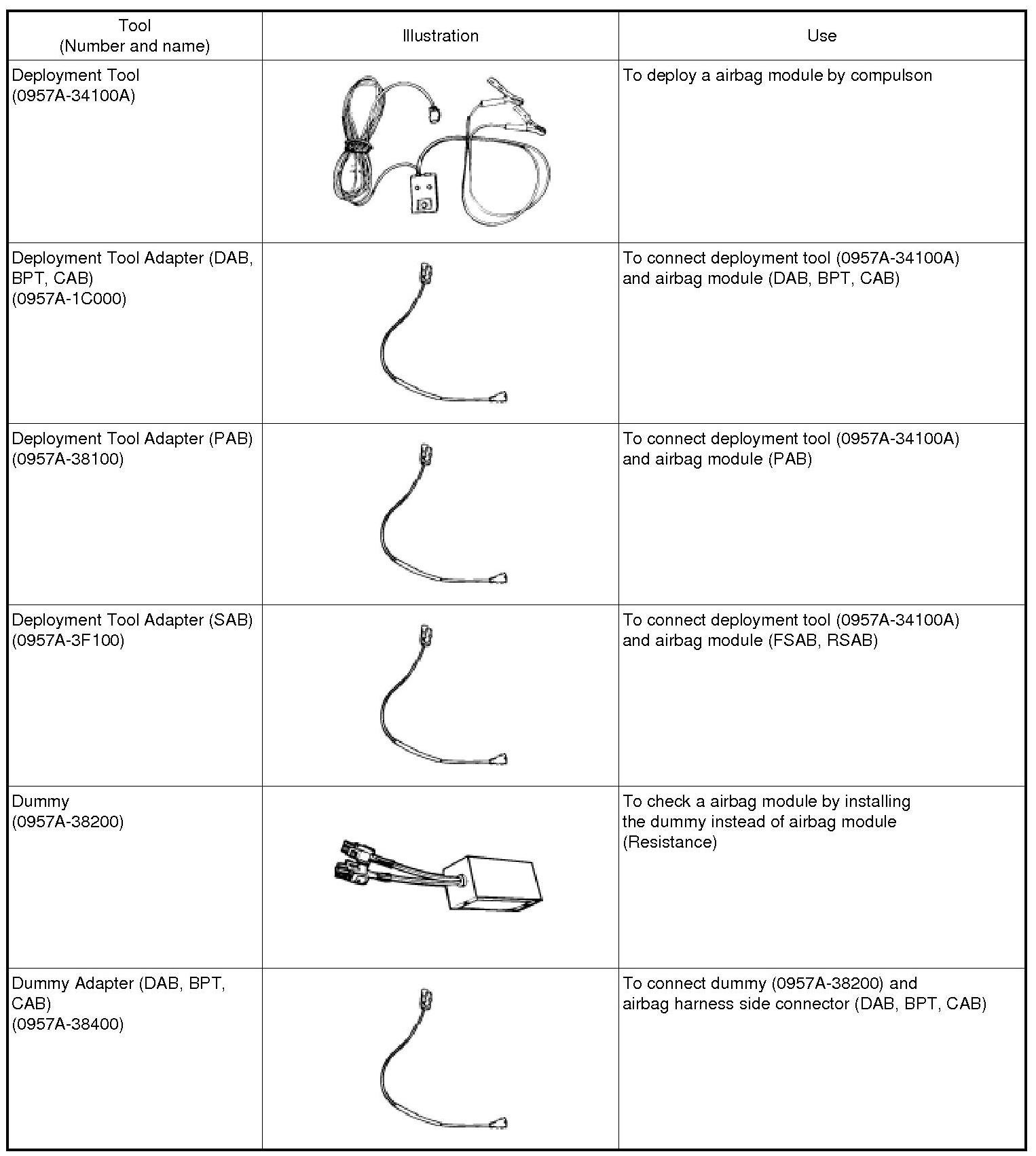 | Tool (Number and name) | Illustration | Use |
|---|---|---|
| Deployment Tool (0957A-34100A) | | To deploy a airbag module by compulson |
| Deployment Tool Adapter (DAB, BPT, CAB) (0957A-1C000) | | To connect deployment tool (0957A-34100A) and airbag module (DAB, BPT, CAB) |
| Deployment Tool Adapter (PAB) (0957A-38100) | | To connect deployment tool (0957A-34100A) and airbag module (PAB) |
| Deployment Tool Adapter (SAB) (0957A-3F100) | | To connect deployment tool (0957A-34100A) and airbag module (FSAB, RSAB) |
| Dummy (0957A-38200) | | To check a airbag module by installing the dummy instead of airbag module (Resistance) |
| Dummy Adapter (DAB, BPT, CAB) (0957A-38400) | | To connect dummy (0957A-38200) and airbag harness side connector (DAB, BPT, CAB) |