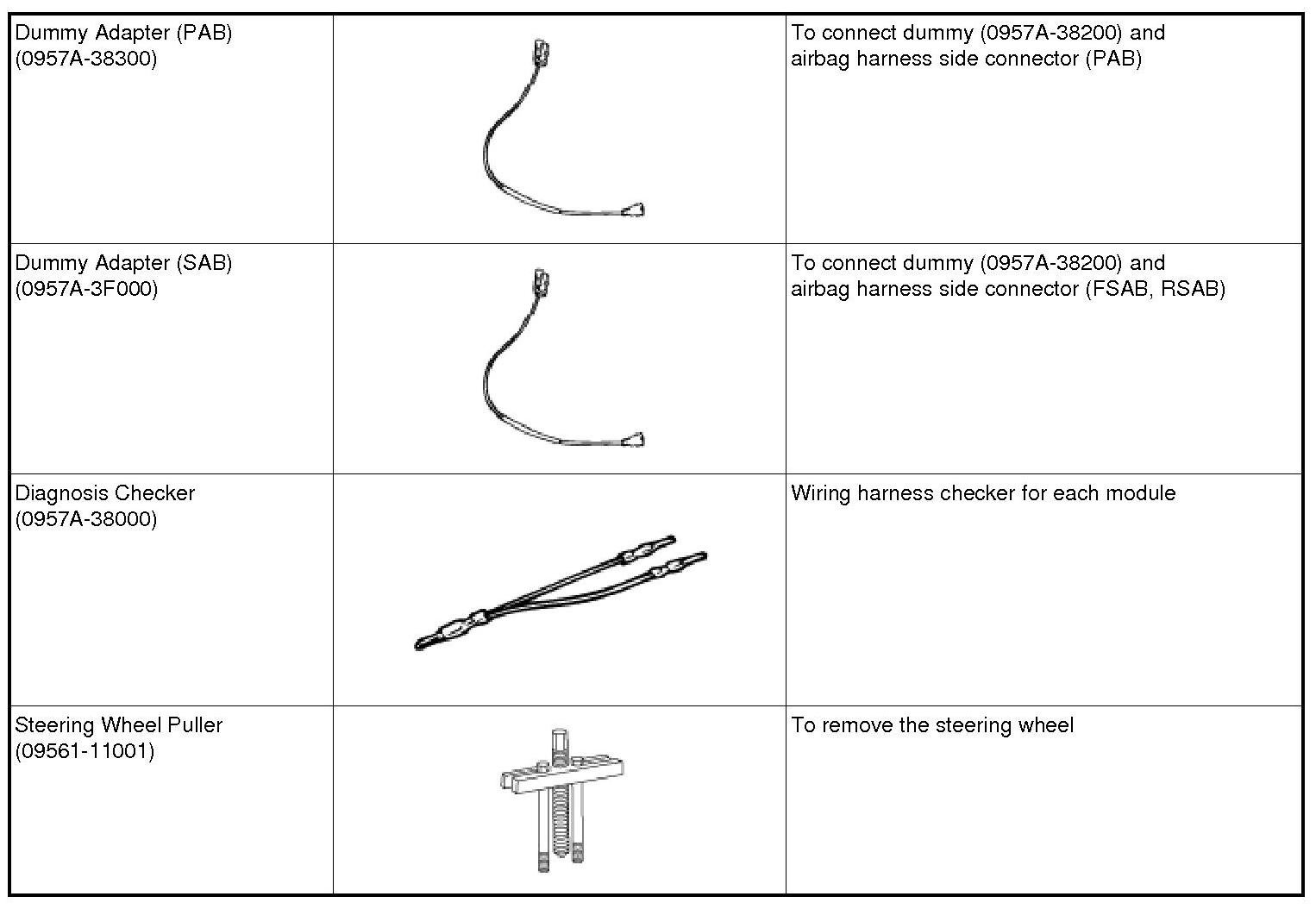 | | | |
|---|---|---|
| Dummy Adapter (PAB) (0957A-38300) | | To connect dummy (0957A-38200) and airbag harness side connector (PAB) |
| Dummy Adapter (SAB) (0957A-3F000) | | To connect dummy (0957A-38200) and airbag harness side connector (FSAB, RSAB) |
| Diagnosis Checker (0957A-38000) | | Wiring harness checker for each module |
| Steering Wheel Puller (09561-11001) | | To remove the steering wheel |