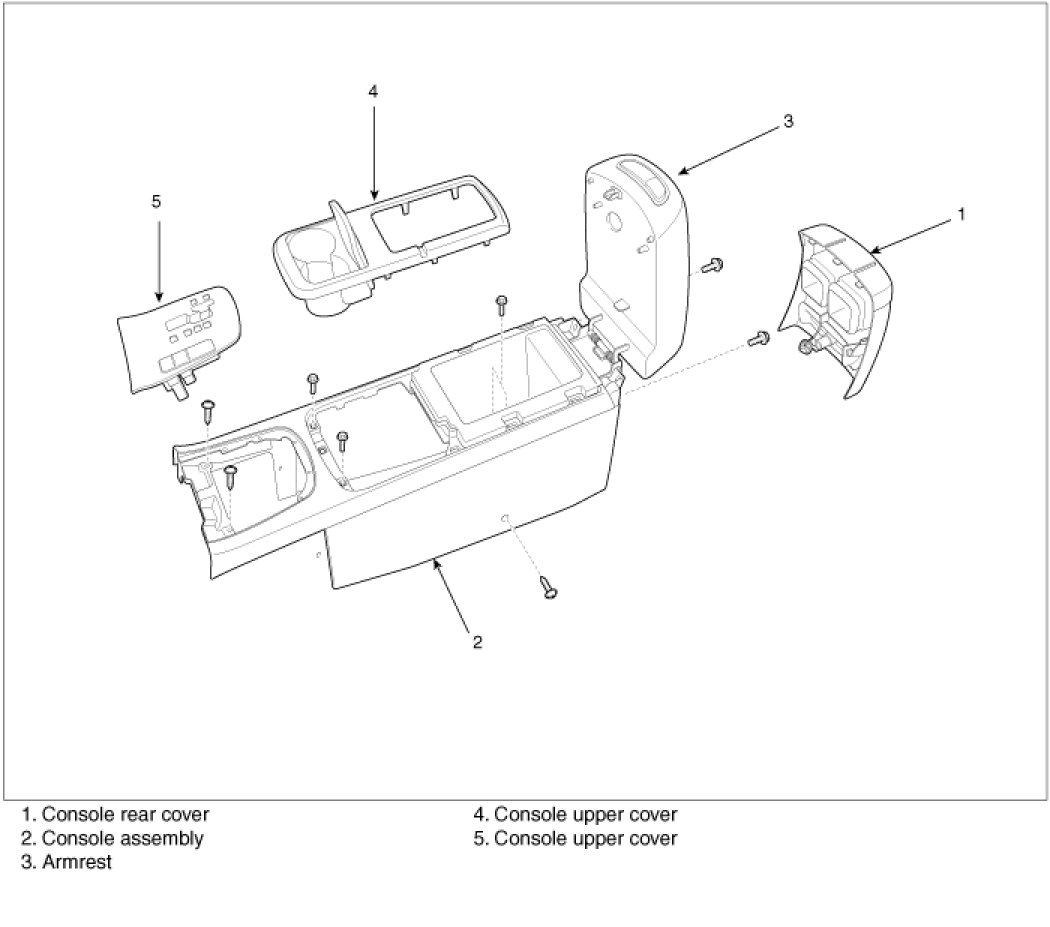 4

3

5

1

2

1. Console rear cover
2. Console assembly
3. Armrest

4. Console upper cover
5. Console upper cover