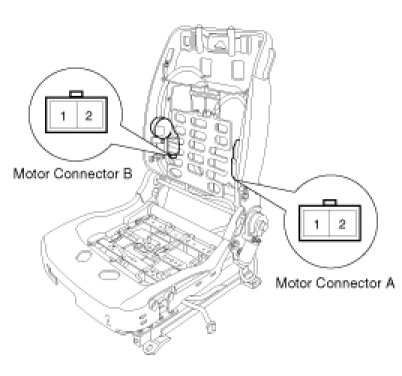 1 2

Motor Connector B

1 2

Motor Connector A