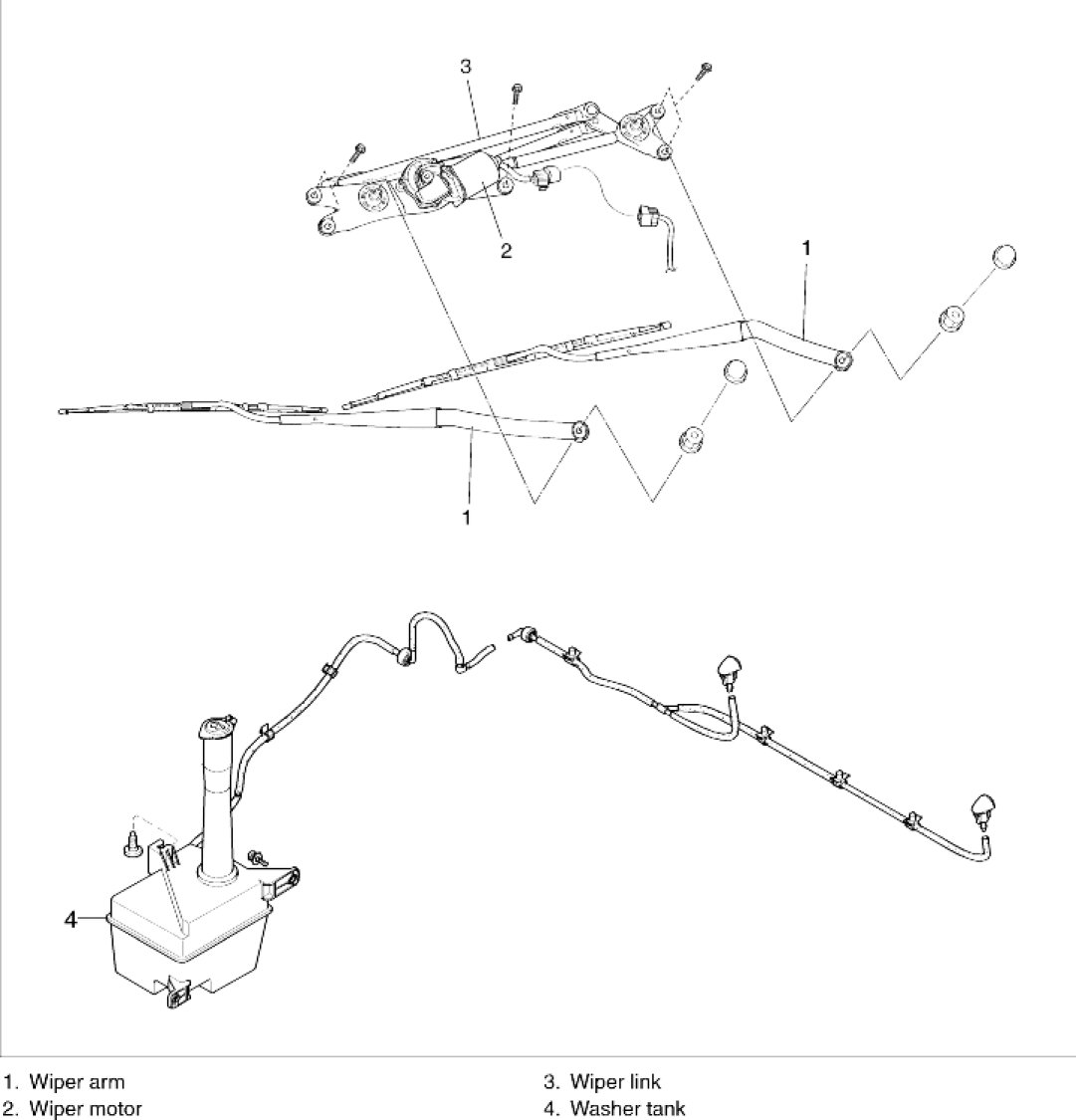 3

2

1

1

4

1. Wiper arm
2. Wiper motor

3. Wiper link
4. Washer tank