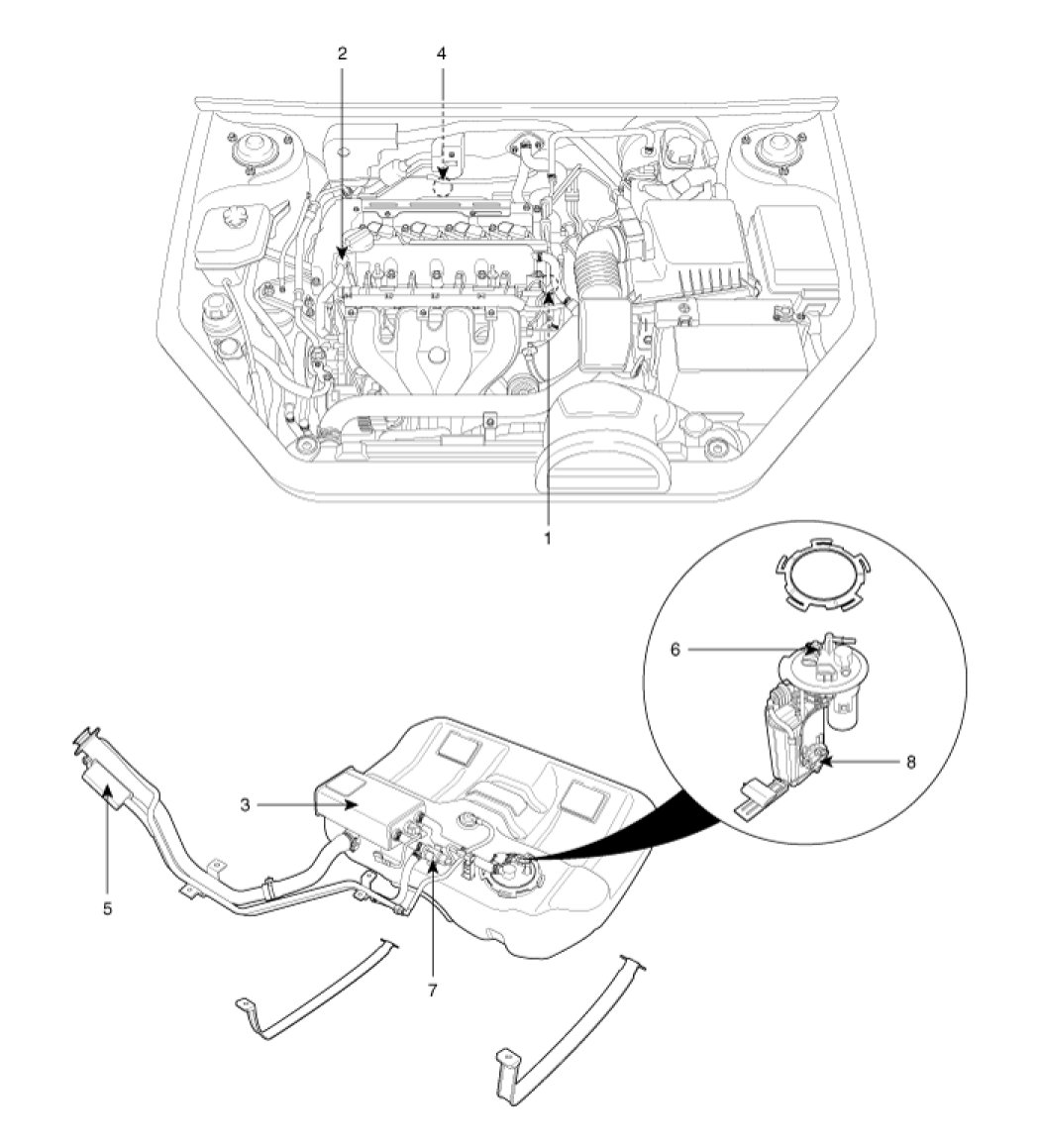 2
4
1
6
8
3
5
7