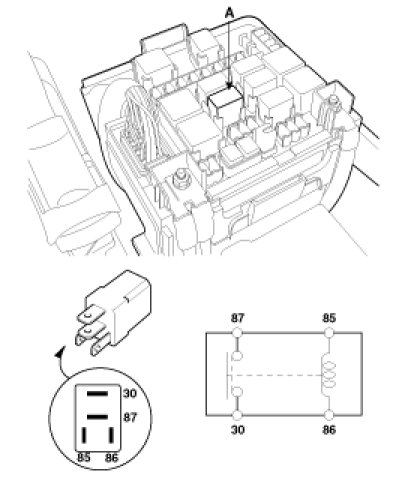 A

30
87
85 86

87
85
30
86