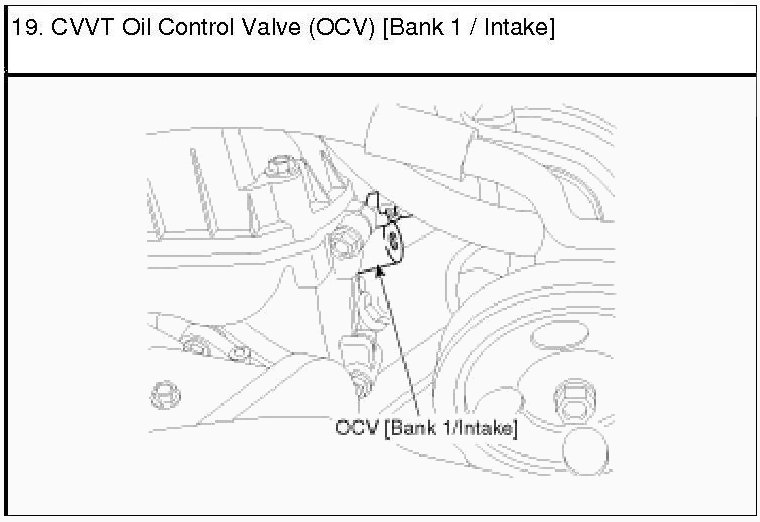 19. CVVT Oil Control Valve (OCV) [Bank 1 / Intake]

OCV [Bank 1/Intake]