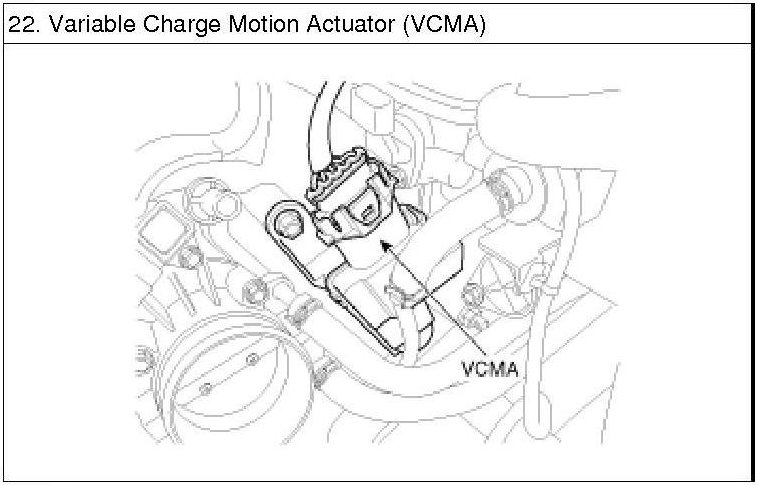 22. Variable Charge Motion Actuator (VCMA)

VCMA