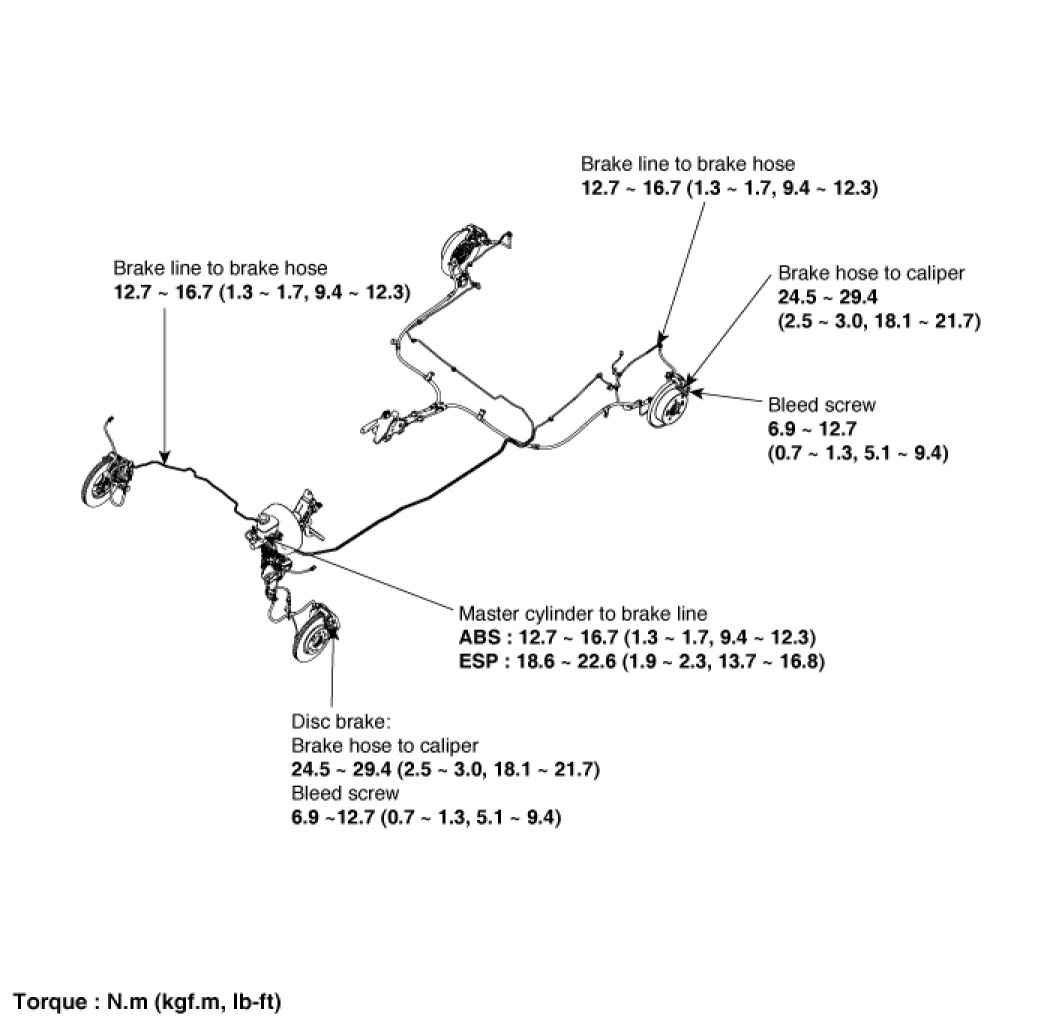 Brake line to brake hose
12.7 ~ 16.7 (1.3 ~ 1.7, 9.4 ~ 12.3)

Brake line to brake hose
12.7 ~ 16.7 (1.3 ~ 1.7, 9.4 ~ 12.3)

Brake hose to caliper
24.5 ~ 29.4
(2.5 ~ 3.0, 18.1 ~ 21.7)

Bleed screw
6.9 ~ 12.7
(0.7 ~ 1.3, 5.1 ~ 9.4)

Master cylinder to brake line
ABS : 12.7 ~ 16.7 (1.3 ~ 1.7, 9.4 ~ 12.3)
ESP : 18.6 ~ 22.6 (1.9 ~ 2.3, 13.7 ~ 16.8)

Disc brake:
Brake hose to caliper
24.5 ~ 29.4 (2.5 ~ 3.0, 18.1 ~ 21.7)
Bleed screw
6.9 ~12.7 (0.7 ~ 1.3, 5.1 ~ 9.4)

Torque : N.m (kgf.m, lb-ft)