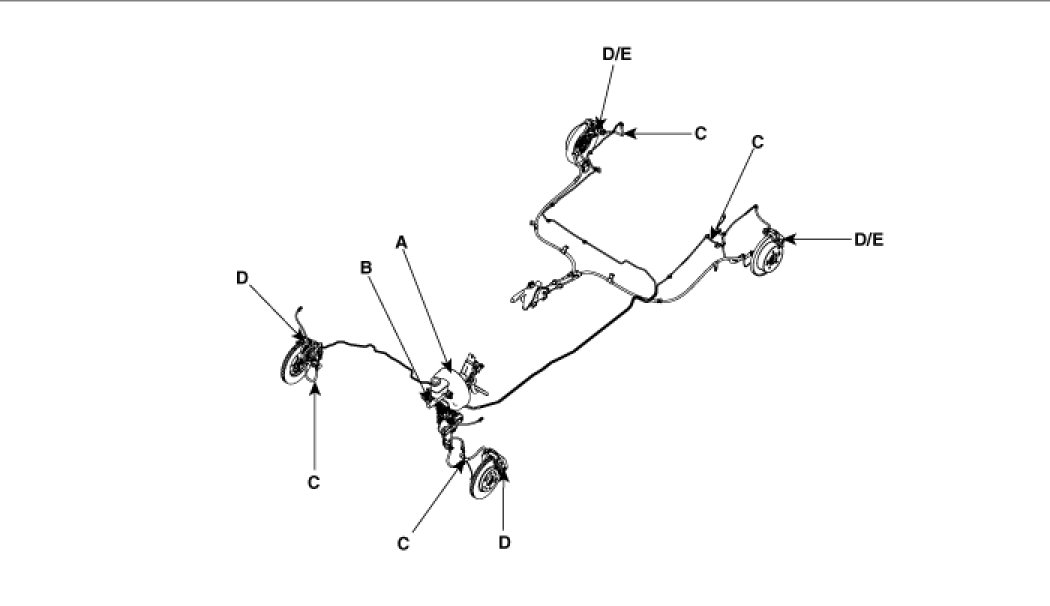 D/E
C
C
D/E
A
B
D
C
C
D