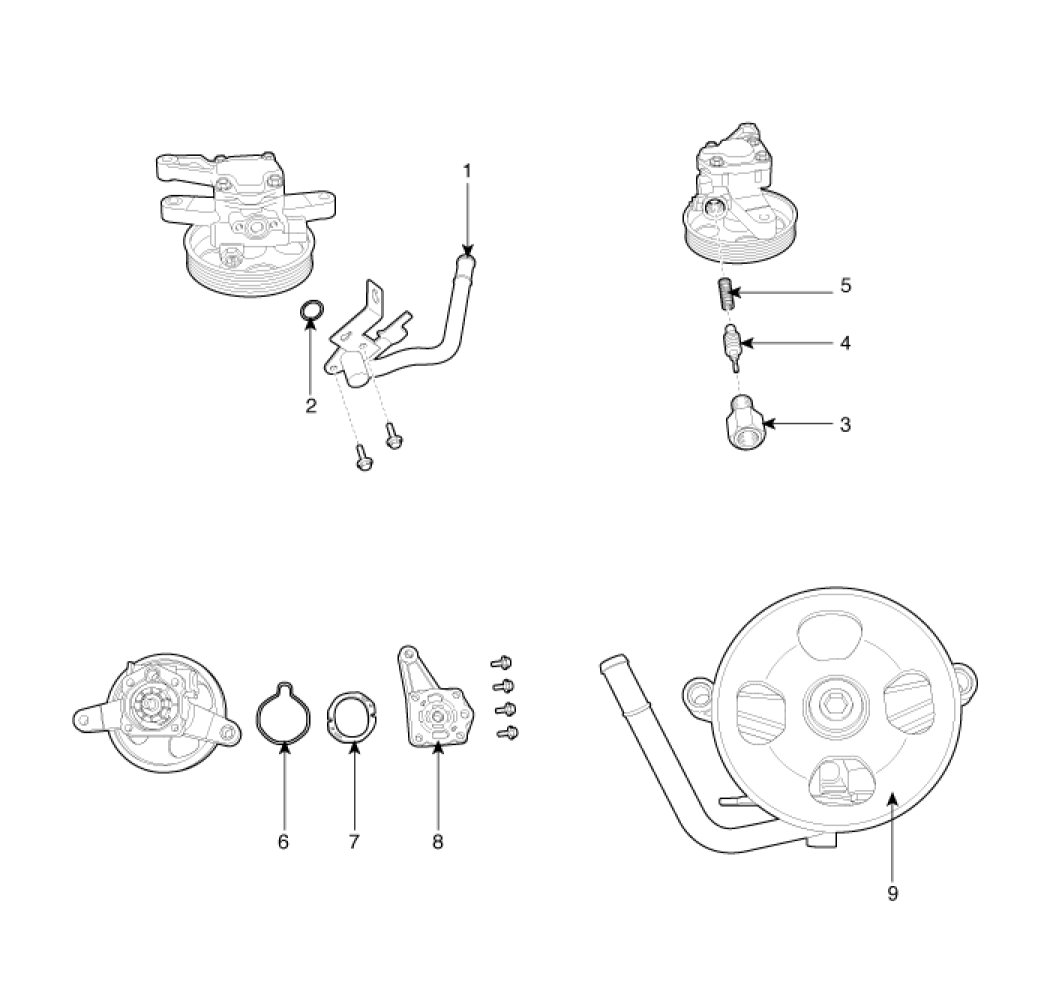 1

2

5

4

3

6

7

8

9