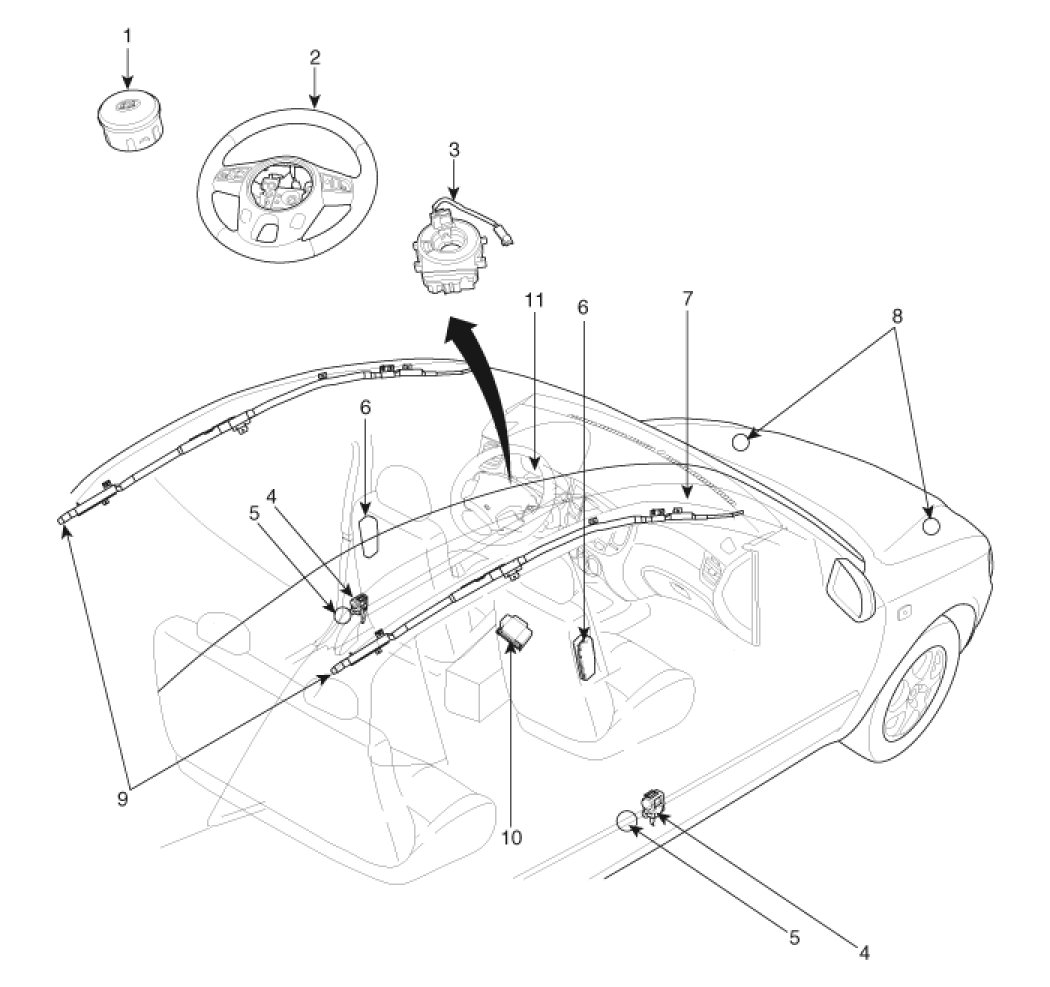 1
2
3
11
6
7
8
6
4
5
9
10
5
4