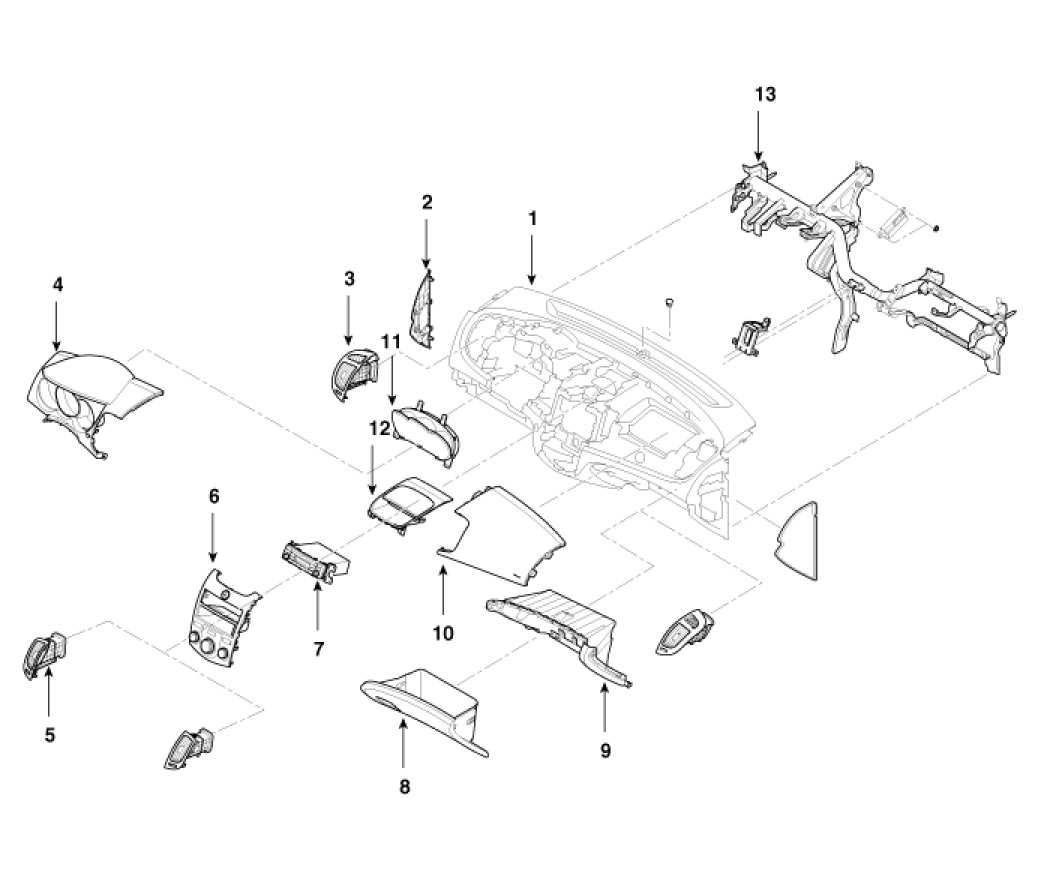 13
2
1
4
3
11
12
6
7
10
5
9
8