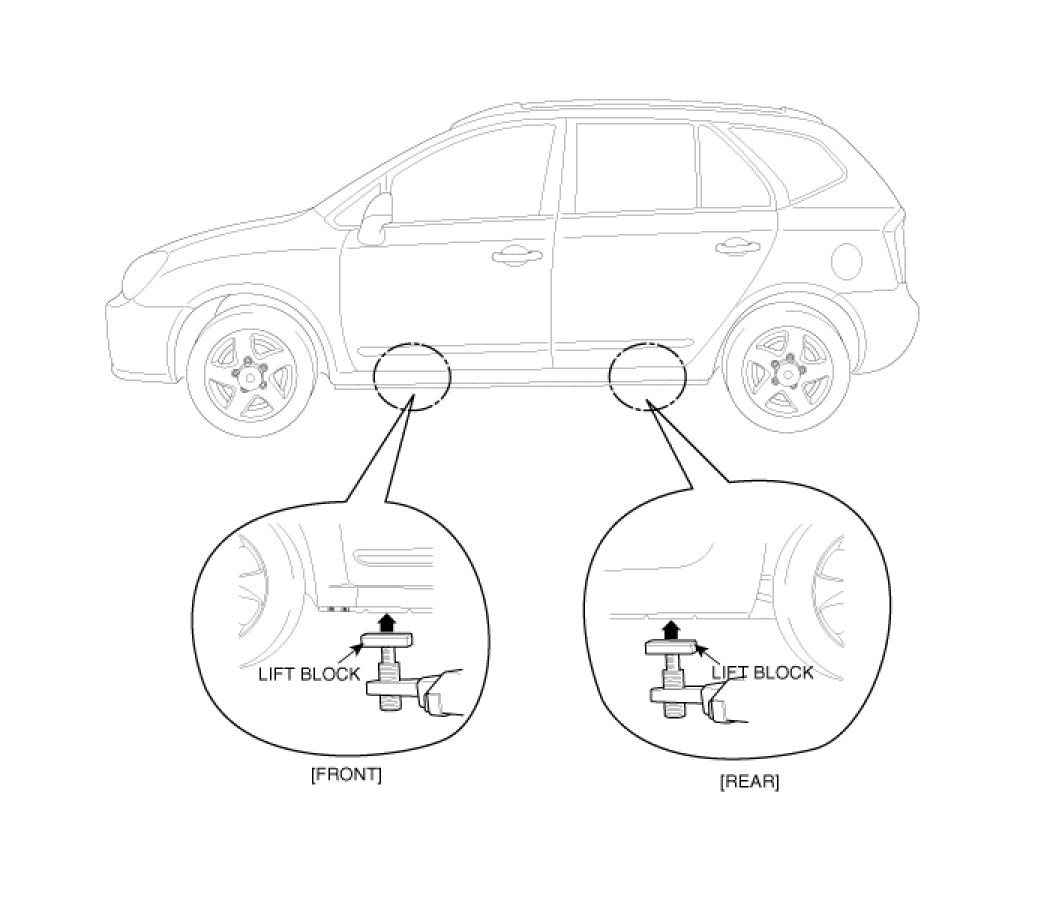 LIFT BLOCK

[FRONT]

LIFT BLOCK

[REAR]