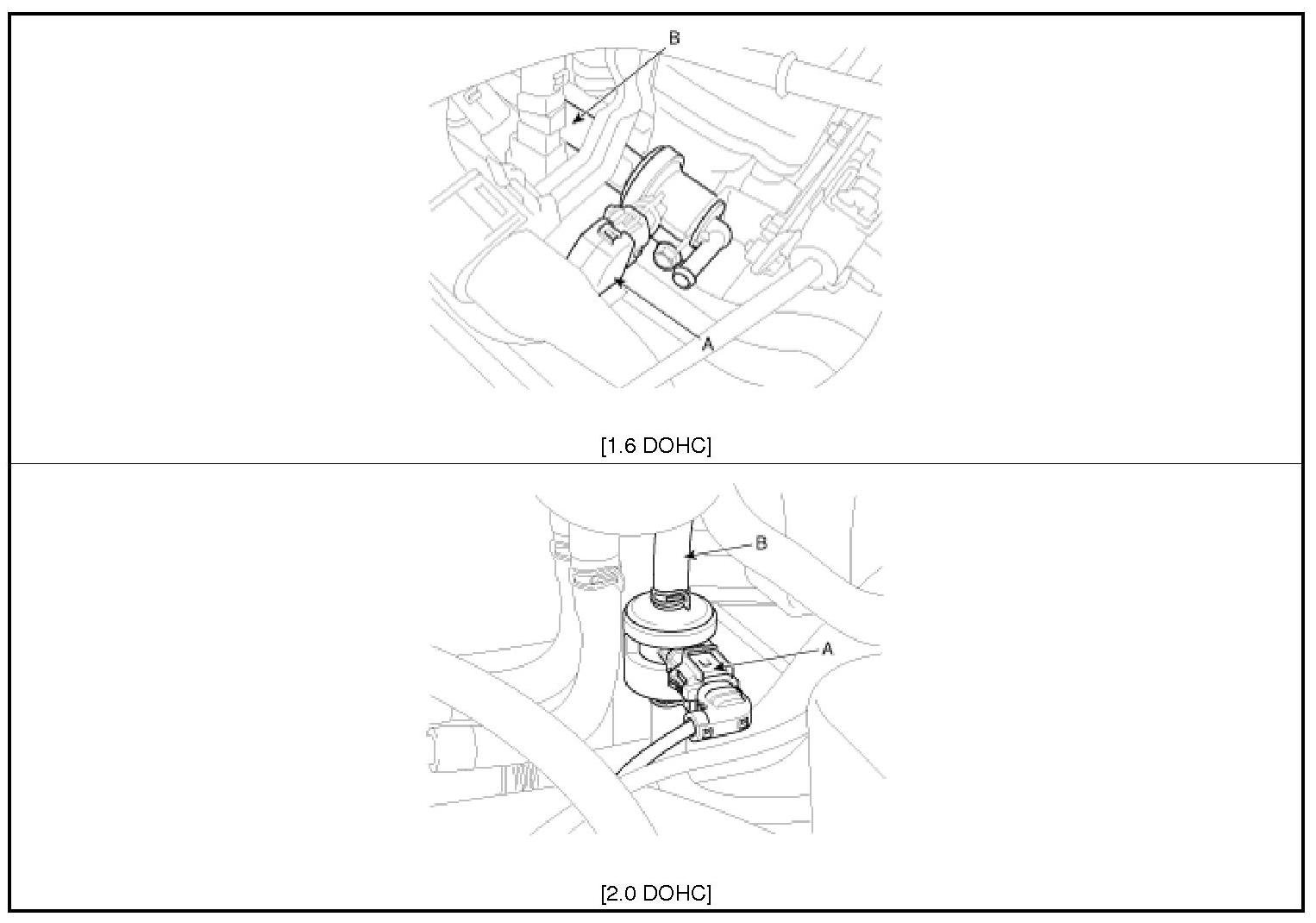 B

A

[1.6 DOHC]

B

A

[2.0 DOHC]