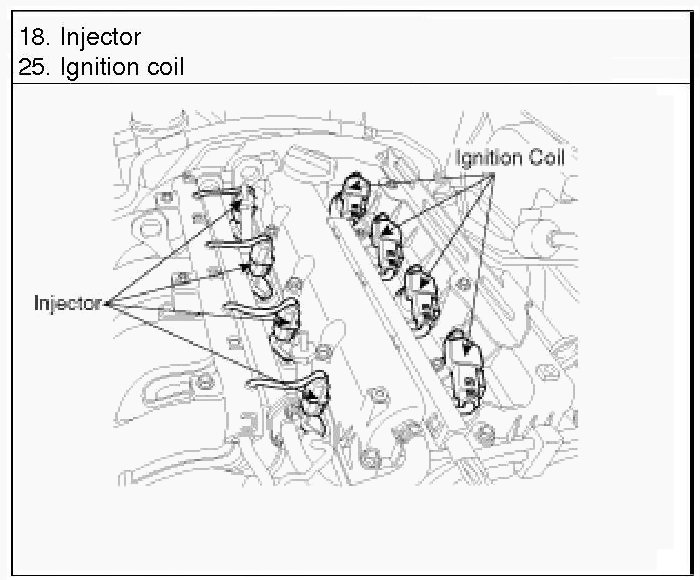 18. Injector
25. Ignition coil

Ignition Coil

Injector