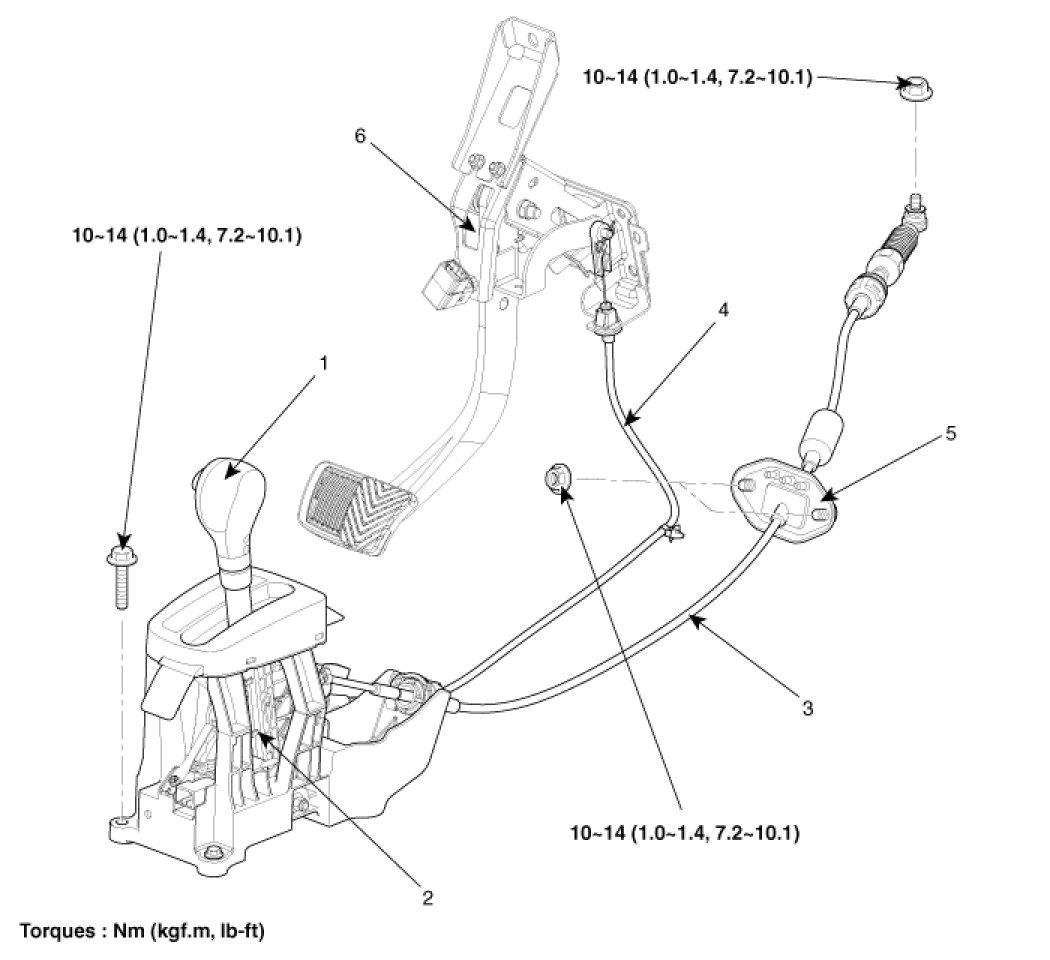 10~14 (1.0~1.4, 7.2~10.1)

6

10~14 (1.0~1.4, 7.2~10.1)

4

1

5

3

10~14 (1.0~1.4, 7.2~10.1)

2

Torques : Nm (kgf.m, lb-ft)