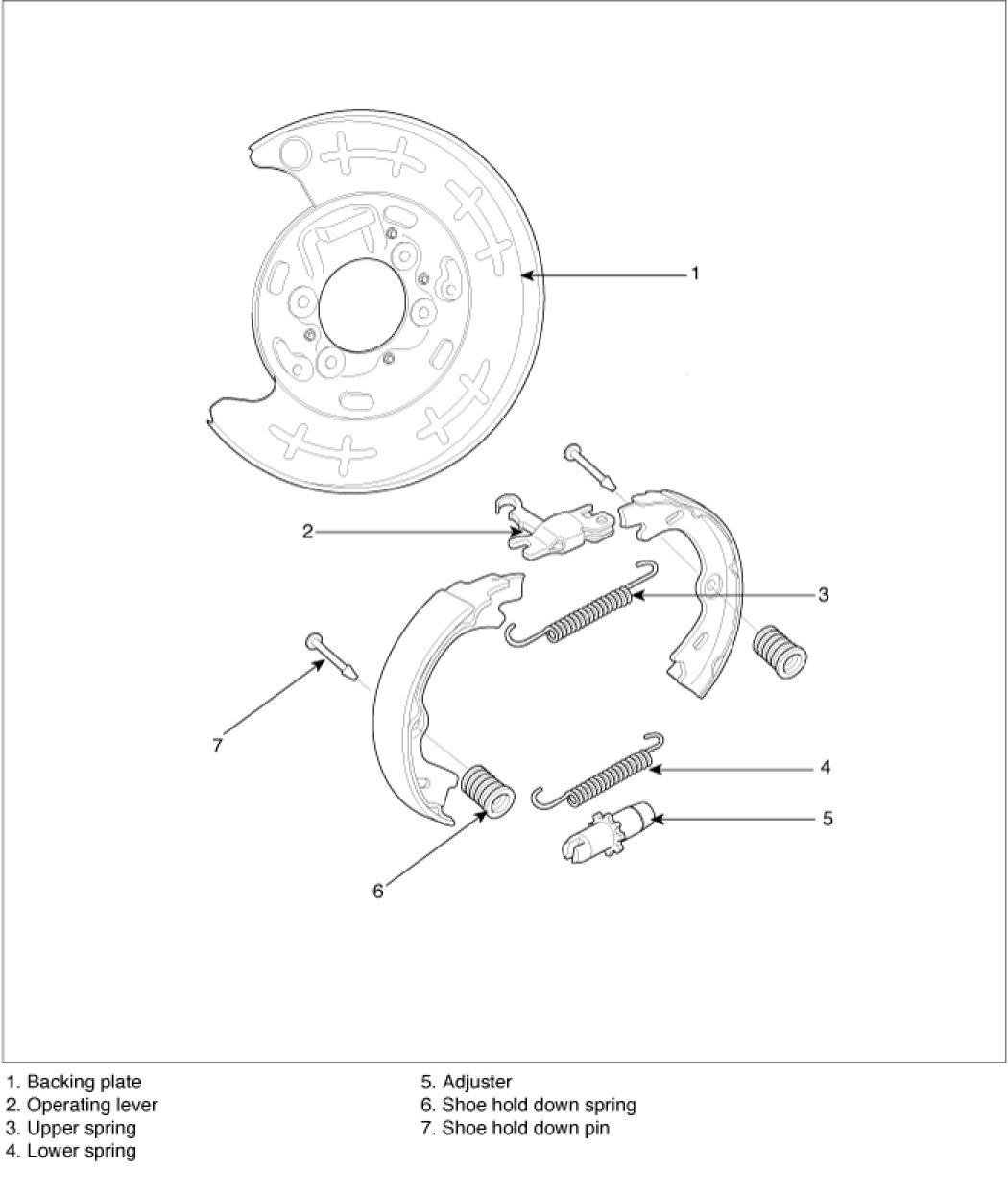 1

2

3

7

4

5

6

1. Backing plate
2. Operating lever
3. Upper spring
4. Lower spring

5. Adjuster
6. Shoe hold down spring
7. Shoe hold down pin