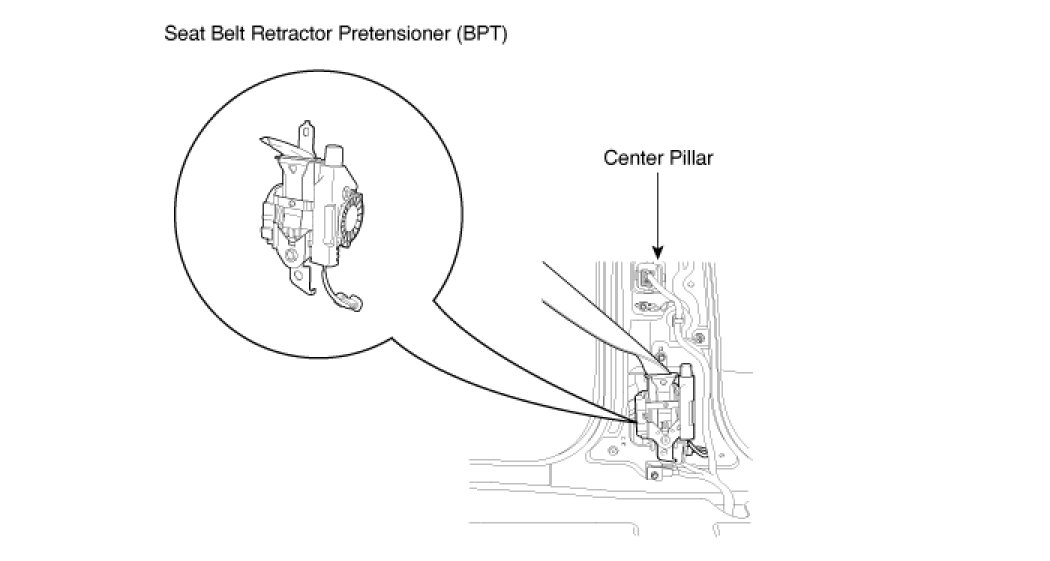 Seat Belt Retractor Pretensioner (BPT)

Center Pillar