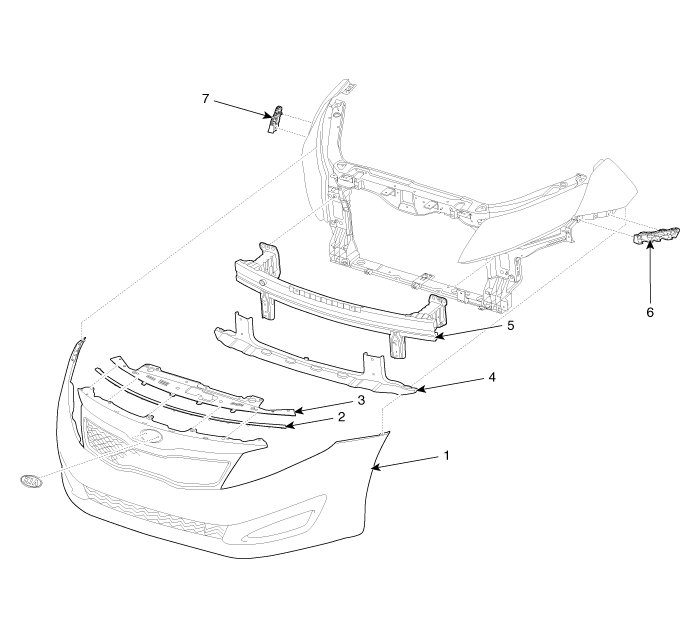 7
6
5
4
3
2
1