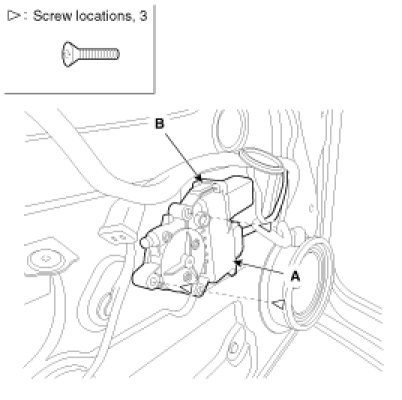 ▷ : Screw locations, 3

B

A