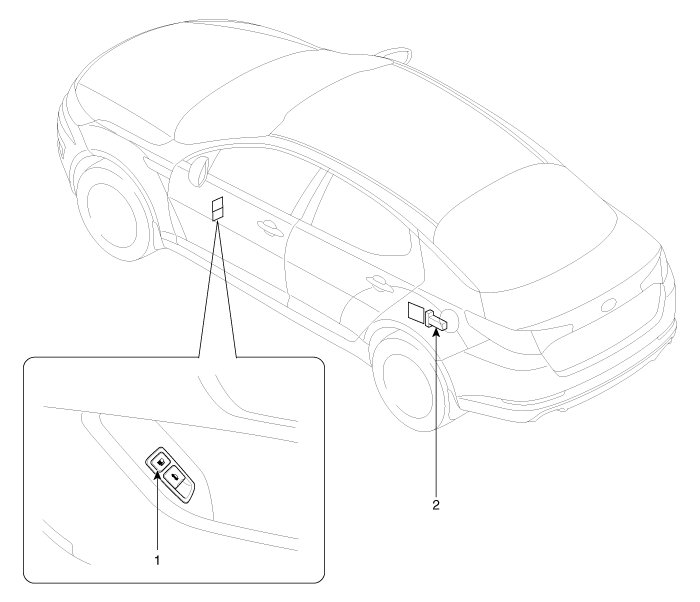 1

2