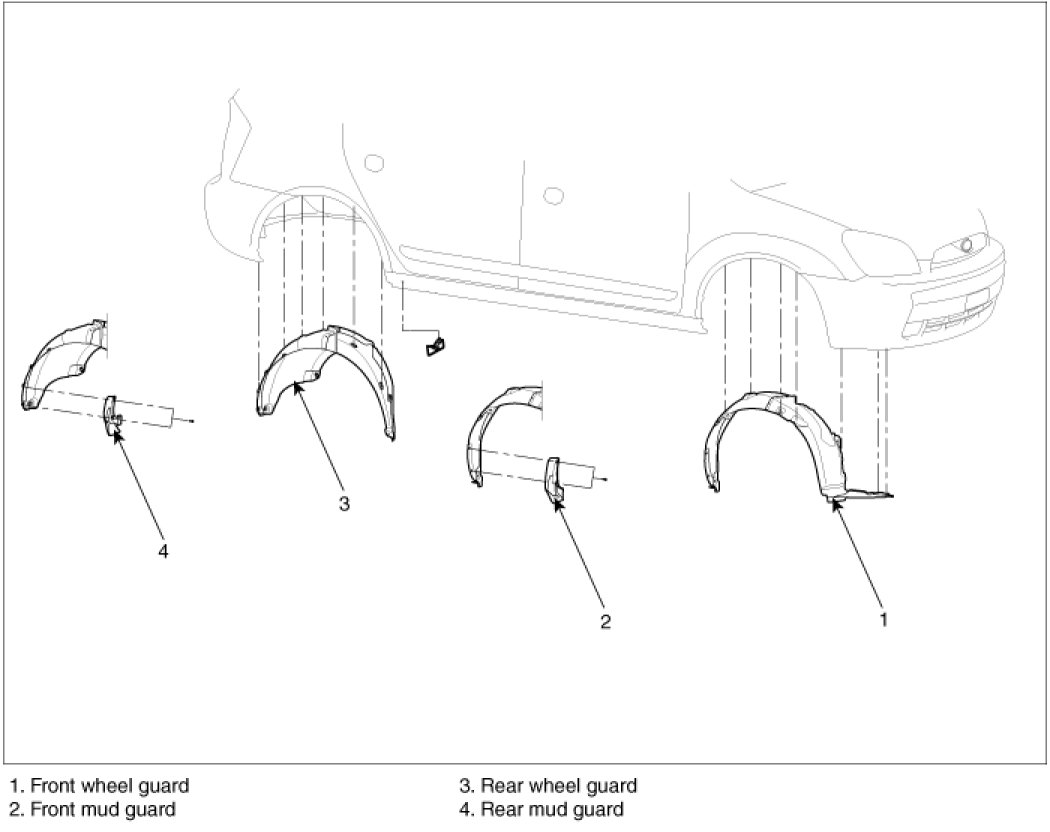 4

3

2

1

1. Front wheel guard
2. Front mud guard

3. Rear wheel guard
4. Rear mud guard