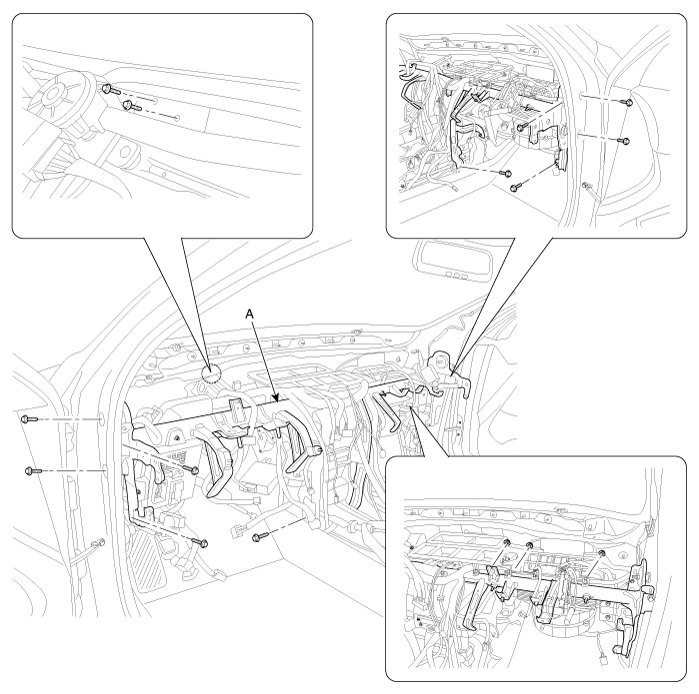 A