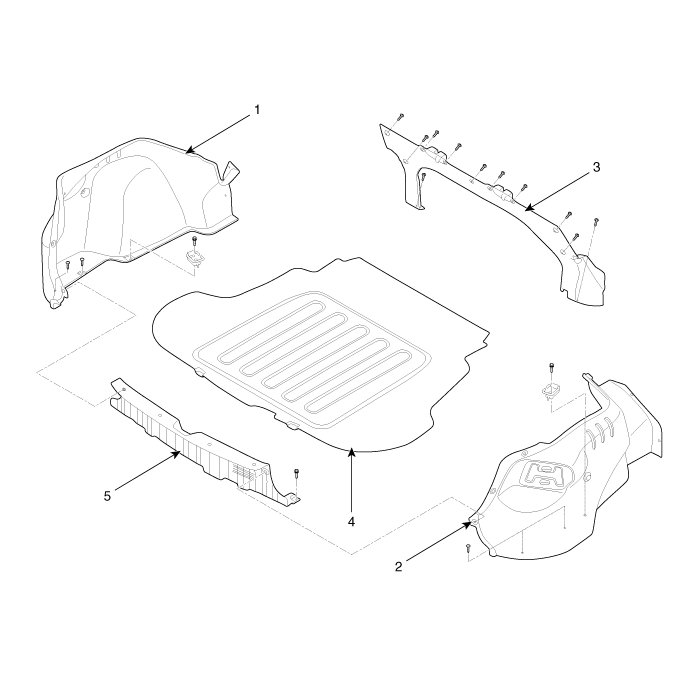 1
3
5
4
2