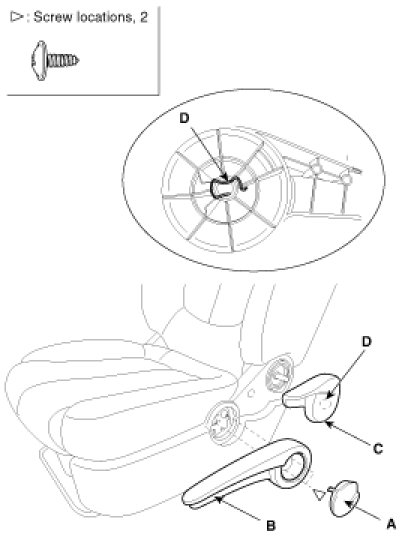 ▷: Screw locations, 2

D

D

C

B

A