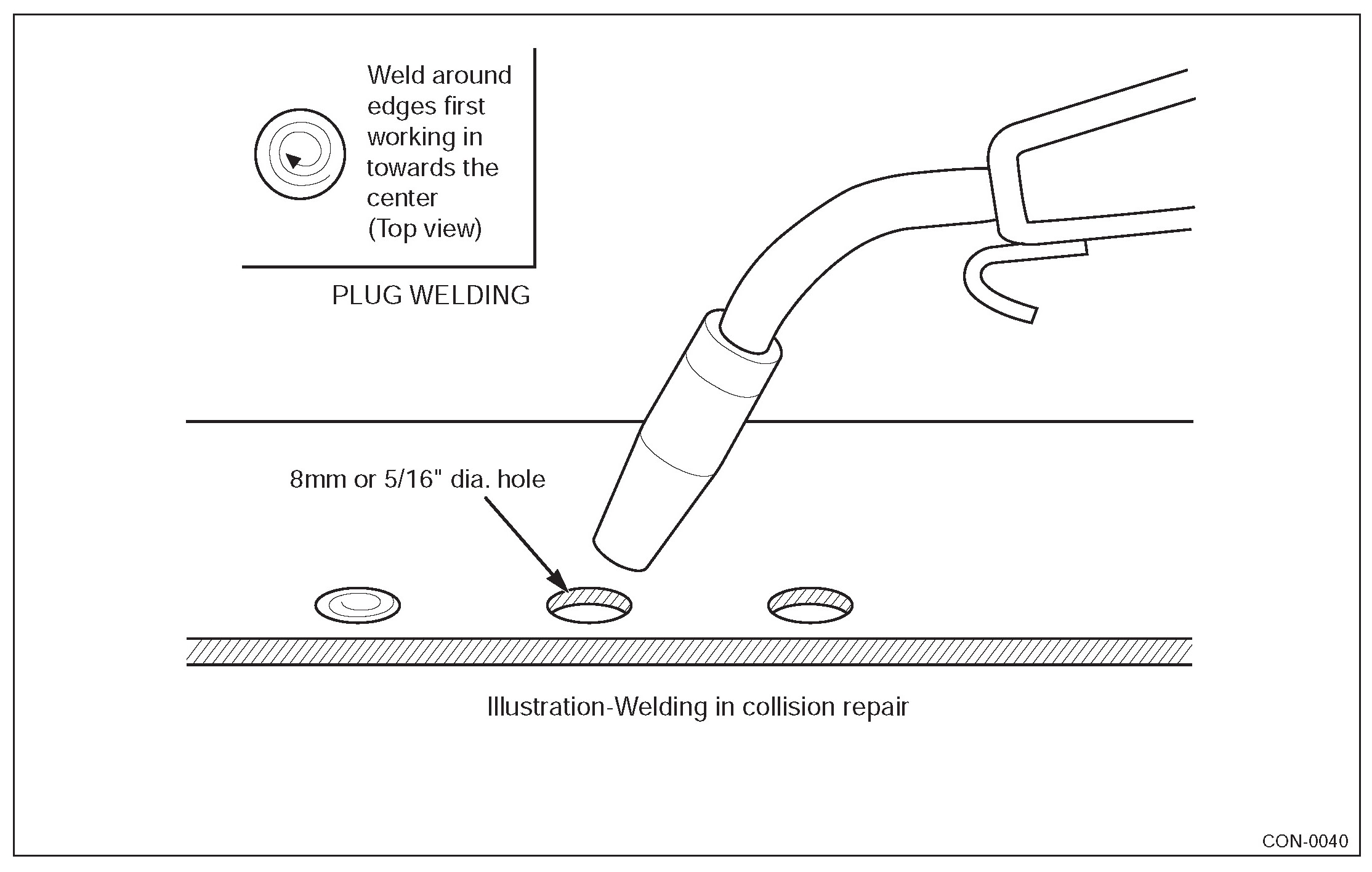 Weld around edges first working in towards the center (Top view)

PLUG WELDING

8mm or 5/16" dia. hole

Illustration-Welding in collision repair

CON-0040