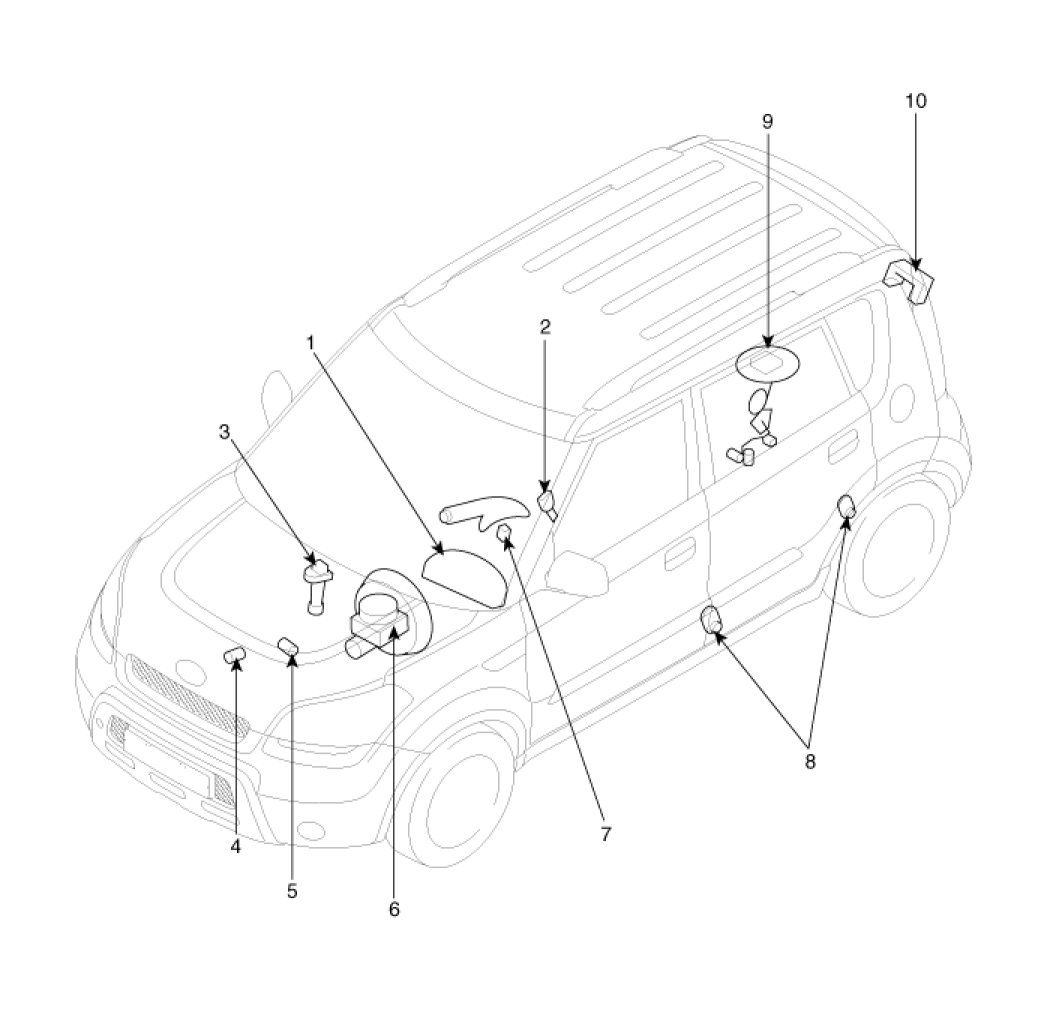 10
9
2
1
3
4
5
6
7
8