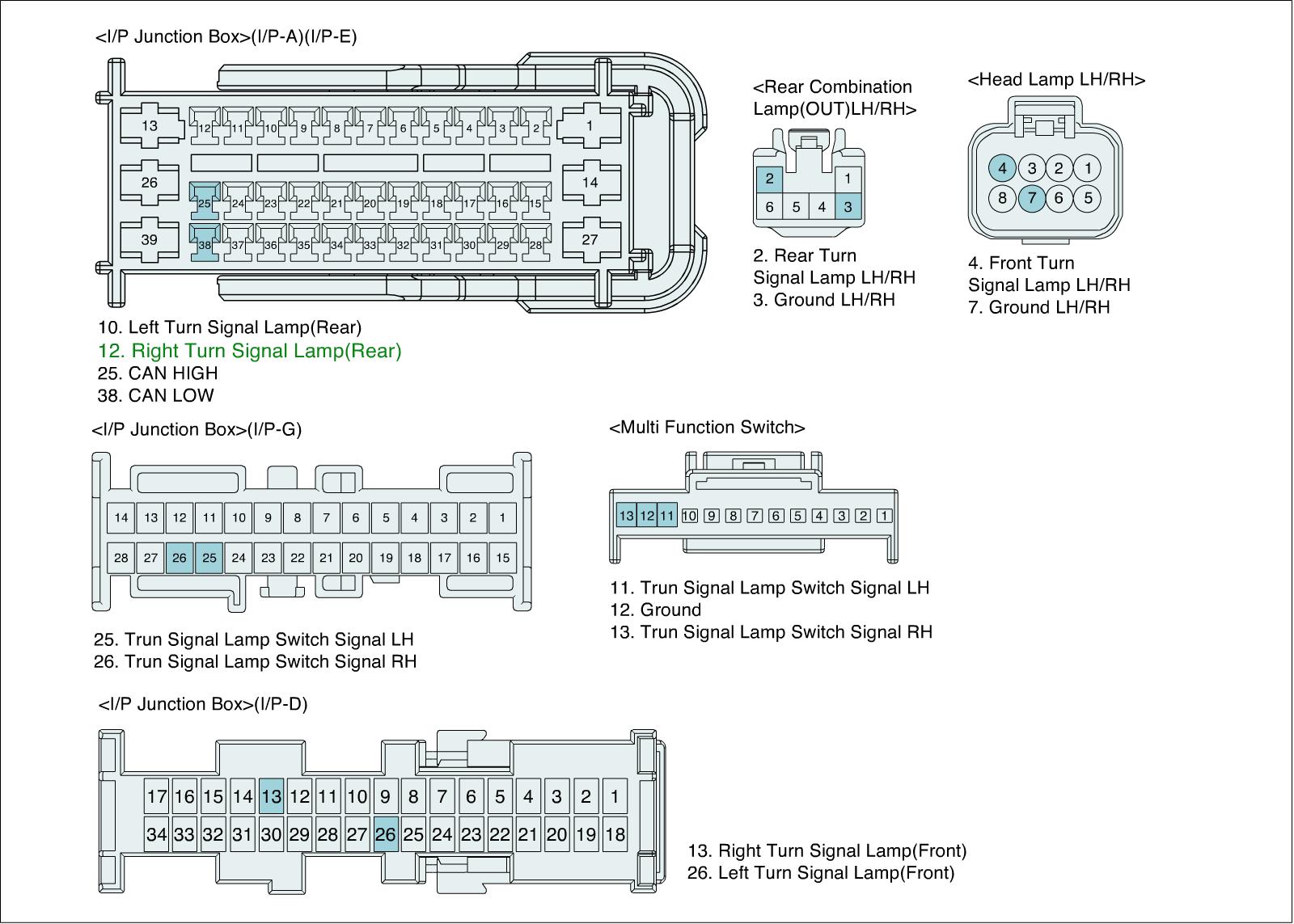 <I/P Junction Box>(I/P-A)(I/P-E)

13 12 11 10 9 8 7 6 5 4 3 2 1
26 25 24 23 22 21 20 19 18 17 16 15 14
39 38 37 36 35 34 33 32 31 30 29 28 27

10. Left Turn Signal Lamp(Rear)
12. Right Turn Signal Lamp(Rear)
25. CAN HIGH
38. CAN LOW

<Rear Combination Lamp(OUT)LH/RH>

2 1
6 5 4 3

2. Rear Turn Signal Lamp LH/RH
3. Ground LH/RH

<Head Lamp LH/RH>

4 3 2 1
8 7 6 5

4. Front Turn Signal Lamp LH/RH
7. Ground LH/RH

<I/P Junction Box>(I/P-G)

14 13 12 11 10 9 8 7 6 5 4 3 2 1
28 27 26 25 24 23 22 21 20 19 18 17 16 15

25. Trun Signal Lamp Switch Signal LH
26. Trun Signal Lamp Switch Signal RH

<Multi Function Switch>

13 12 11 10 9 8 7 6 5 4 3 2 1

11. Trun Signal Lamp Switch Signal LH
12. Ground
13. Trun Signal Lamp Switch Signal RH

<I/P Junction Box>(I/P-D)

17 16 15 14 13 12 11 10 9 8 7 6 5 4 3 2 1
34 33 32 31 30 29 28 27 26 25 24 23 22 21 20 19 18

13. Right Turn Signal Lamp(Front)
26. Left Turn Signal Lamp(Front)