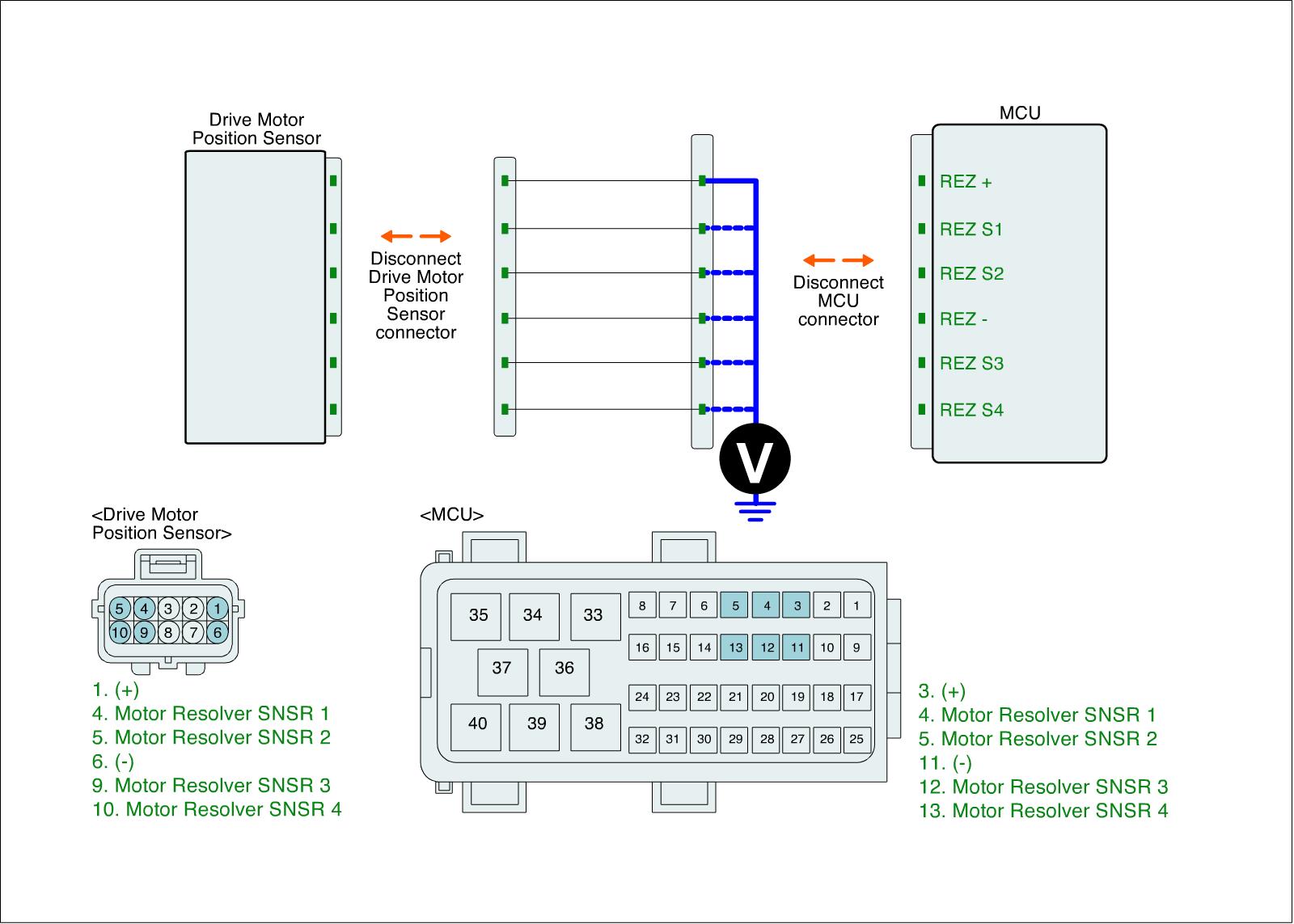 Drive Motor Position Sensor

Disconnect Drive Motor Position Sensor connector

V

Disconnect MCU connector

MCU

REZ +
REZ S1
REZ S2
REZ -
REZ S3
REZ S4

<Drive Motor Position Sensor>

5 4 3 2 1
10 9 8 7 6

1. (+)
4. Motor Resolver SNSR 1
5. Motor Resolver SNSR 2
6. (-)
9. Motor Resolver SNSR 3
10. Motor Resolver SNSR 4

<MCU>

35 34 33
37 36
40 39 38

8 7 6 5 4 3 2 1
16 15 14 13 12 11 10 9
24 23 22 21 20 19 18 17
32 31 30 29 28 27 26 25

3. (+)
4. Motor Resolver SNSR 1
5. Motor Resolver SNSR 2
11. (-)
12. Motor Resolver SNSR 3
13. Motor Resolver SNSR 4