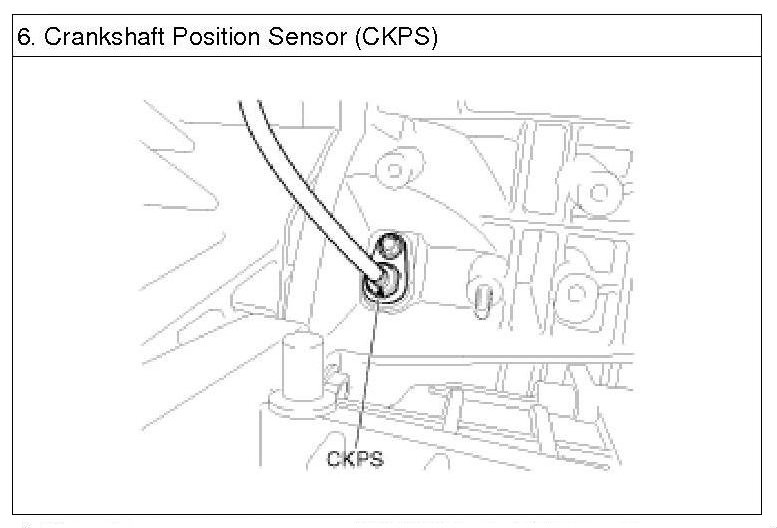 6. Crankshaft Position Sensor (CKPS)

CKPS