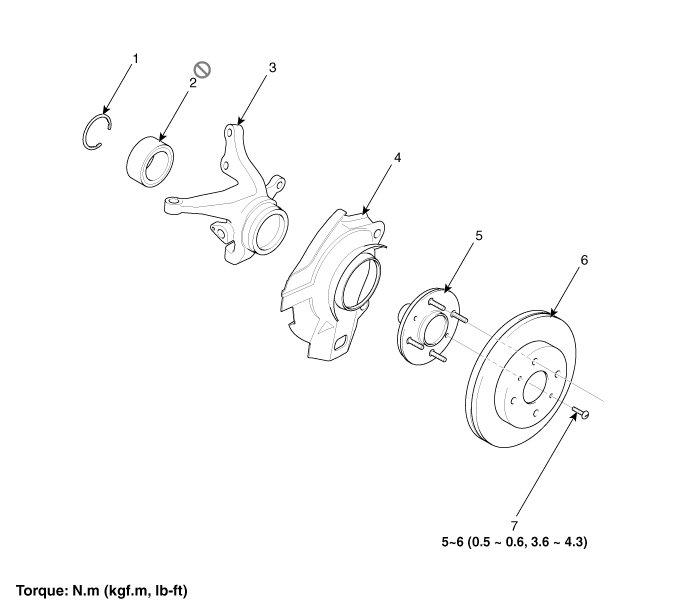 1
2
3
4
5
6
7
5~6 (0.5 ~ 0.6, 3.6 ~ 4.3)

Torque: N.m (kgf.m, lb-ft)