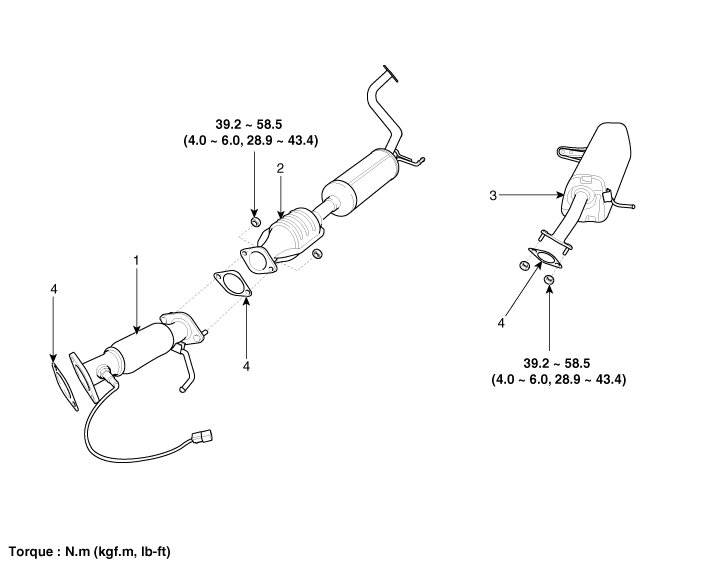 39.2 ~ 58.5
(4.0 ~ 6.0, 28.9 ~ 43.4)

2

3

1

4

4

4

39.2 ~ 58.5
(4.0 ~ 6.0, 28.9 ~ 43.4)

Torque : N.m (kgf.m, lb-ft)