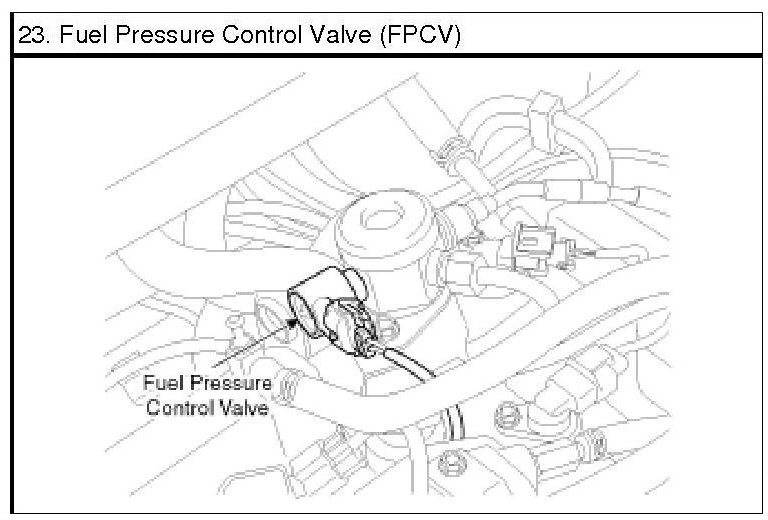 23. Fuel Pressure Control Valve (FPCV)

Fuel Pressure Control Valve