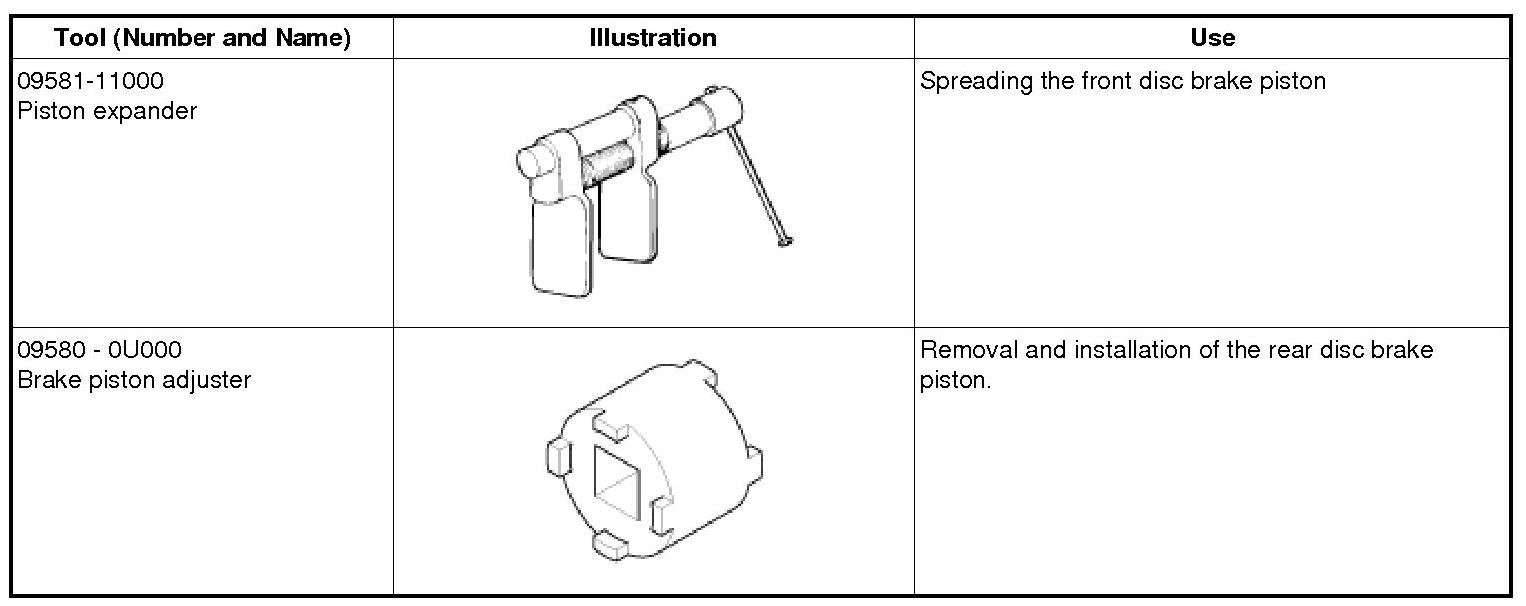 | Tool (Number and Name) | Illustration | Use |
|---|---|---|
| 09581-11000 Piston expander | | Spreading the front disc brake piston |
| 09580 - 0U000 Brake piston adjuster | | Removal and installation of the rear disc brake piston. |