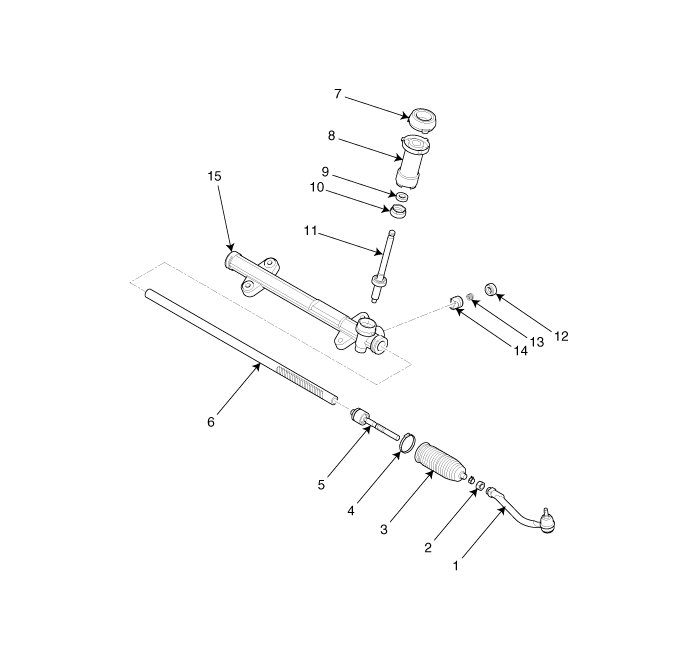 7
8
9
10
15
11
12
13
14
6
5
4
3
2
1