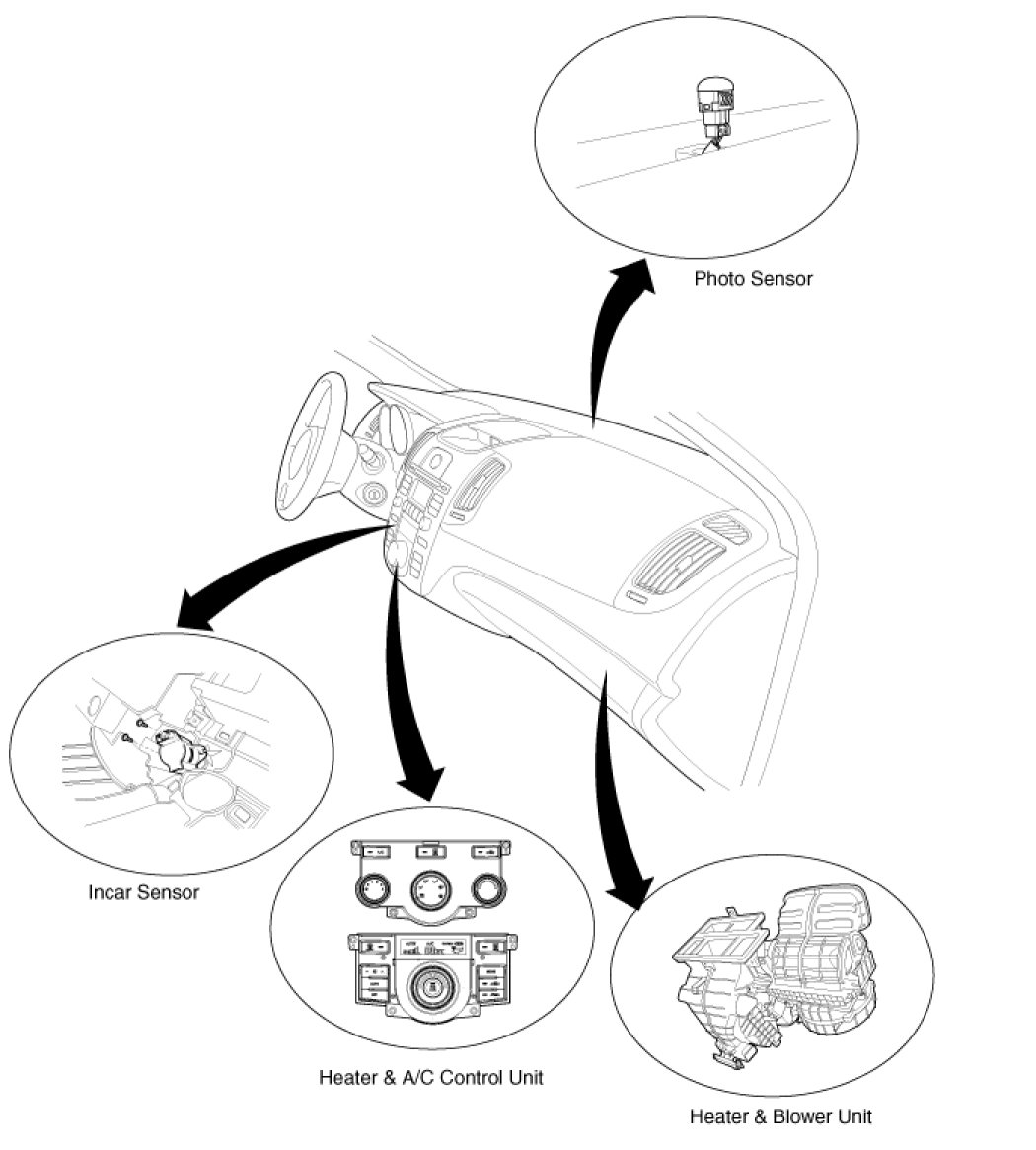 Photo Sensor

Incar Sensor

Heater & A/C Control Unit

Heater & Blower Unit