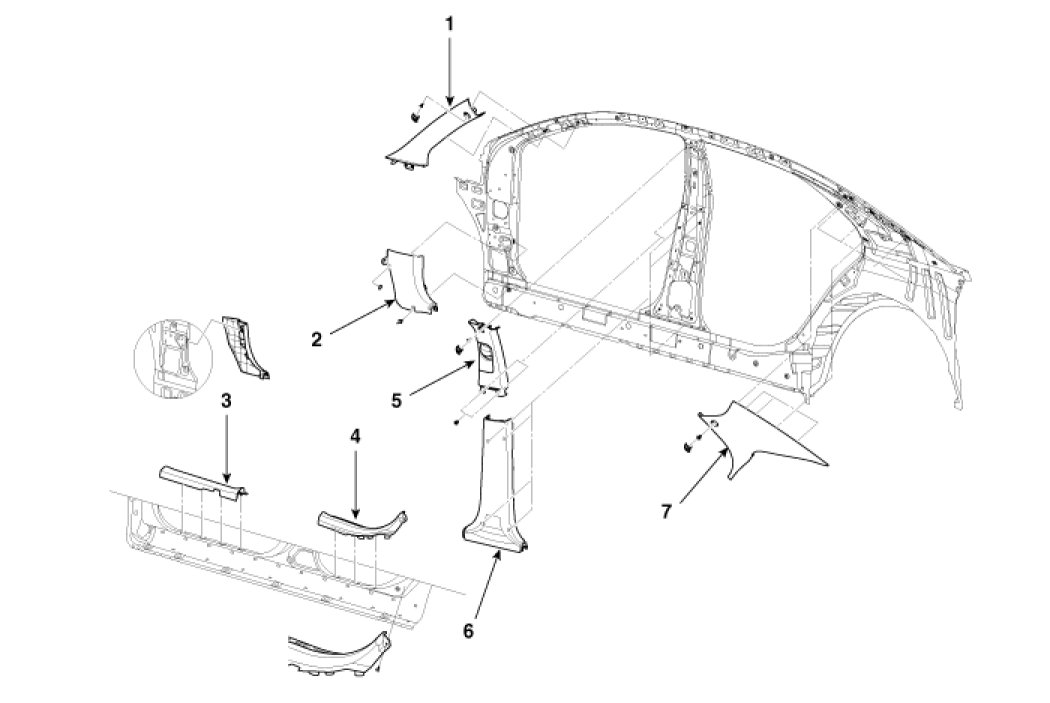 1
2
3
4
5
6
7