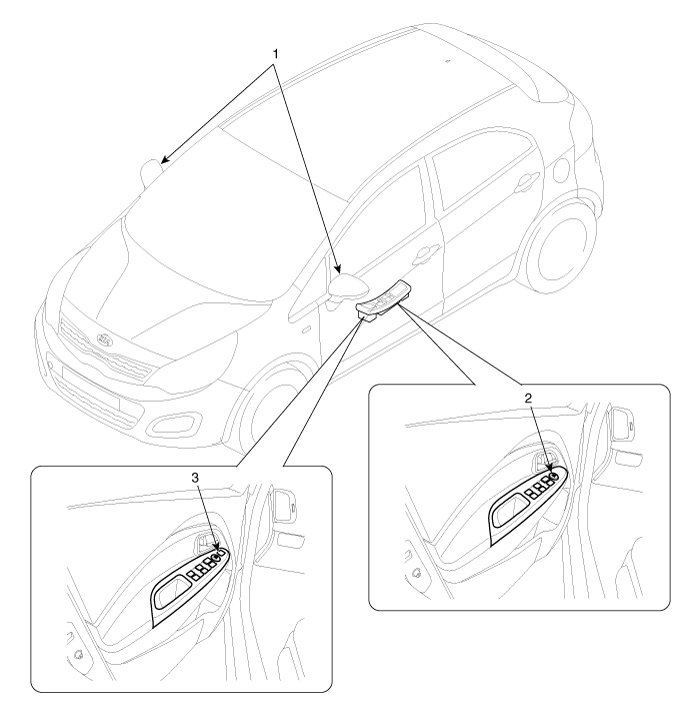 1

2

3