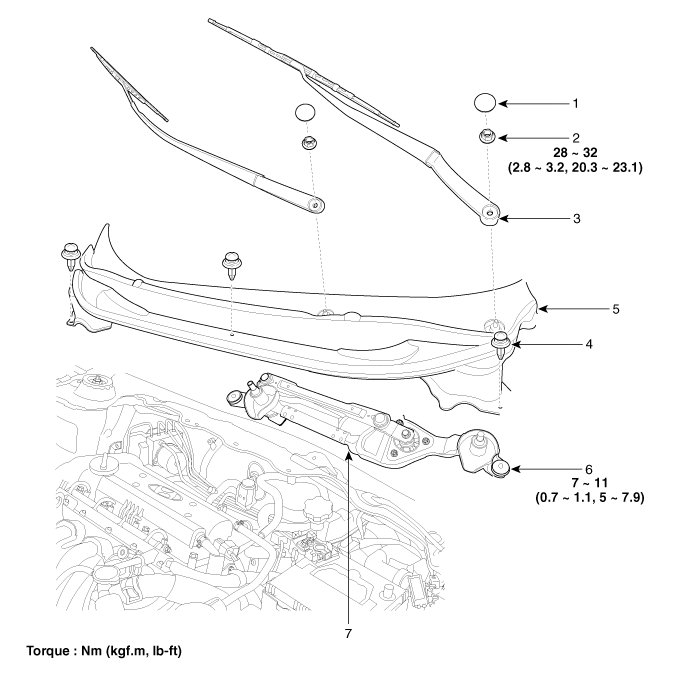 1

2
28 ~ 32
(2.8 ~ 3.2, 20.3 ~ 23.1)

3

5

4

6
7 ~ 11
(0.7 ~ 1.1, 5 ~ 7.9)

7

Torque : Nm (kgf.m, lb-ft)