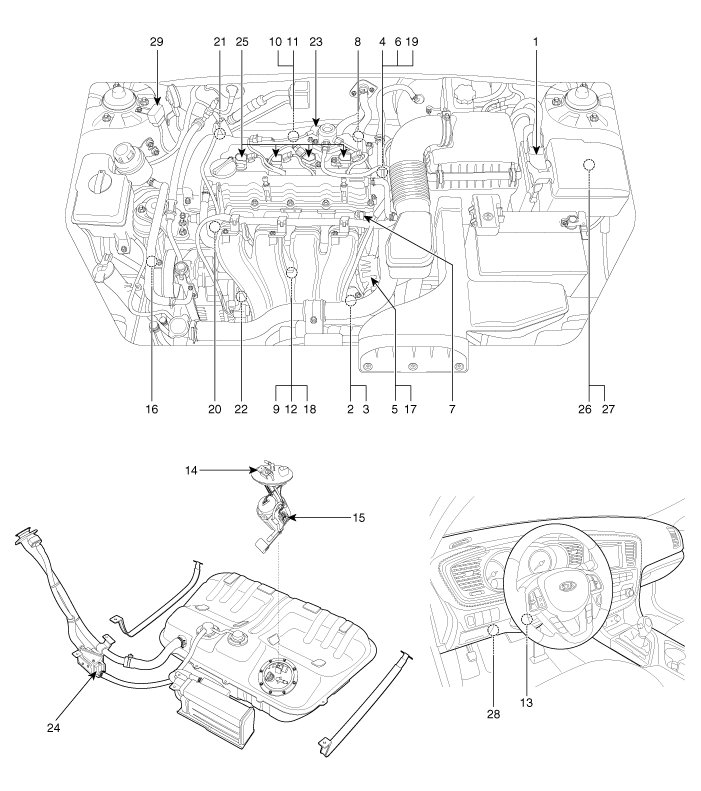 29
21
25
10 11
23
8
4 6 19
1

16
20
22
9 12 18
2 3
5 17
7
26 27

14
15
24
28
13