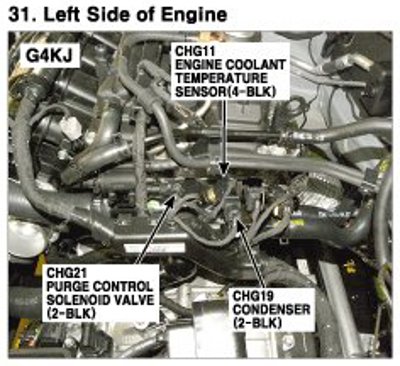 31. Left Side of Engine

G4KJ

CHG11
ENGINE COOLANT
TEMPERATURE
SENSOR(4-BLK)

CHG21
PURGE CONTROL
SOLENOID VALVE
(2-BLK)

CHG19
CONDENSER
(2-BLK)