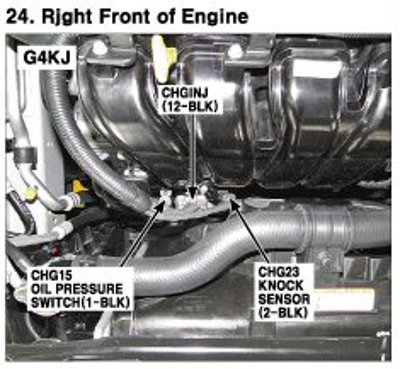 24. Rjght Front of Engine

G4KJ

CHGINJ
(12-BLK)

CHG15
OIL PRESSURE
SWITCH(1-BLK)

CHG23
KNOCK
SENSOR
(2-BLK)