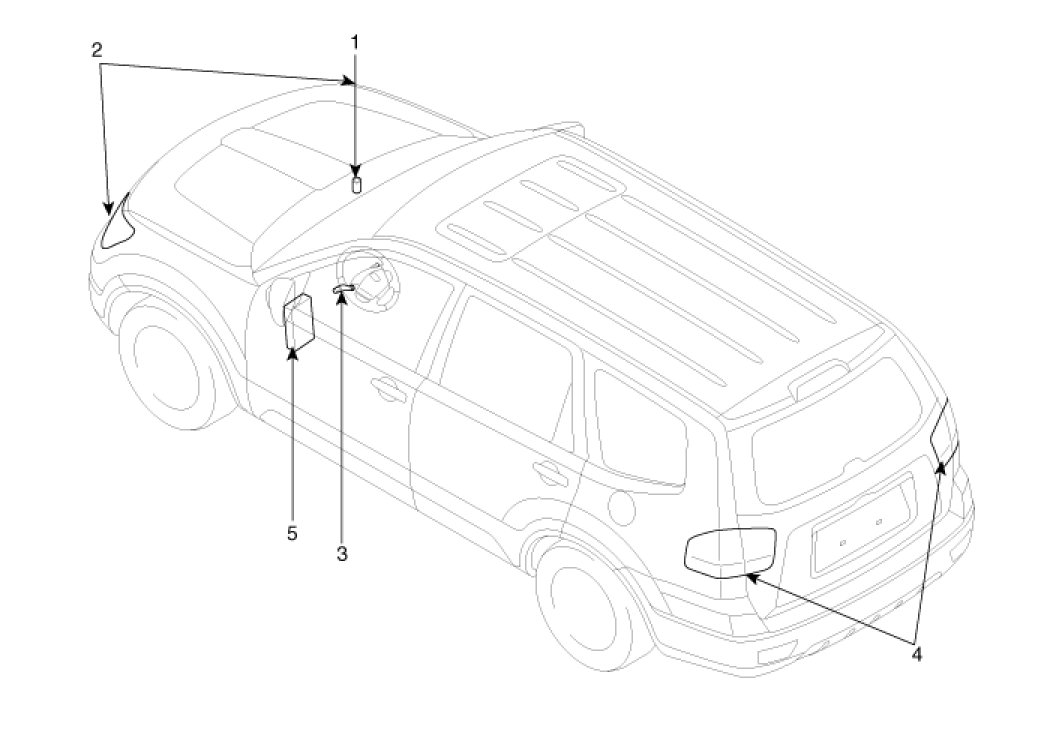 2
1
5
3
4